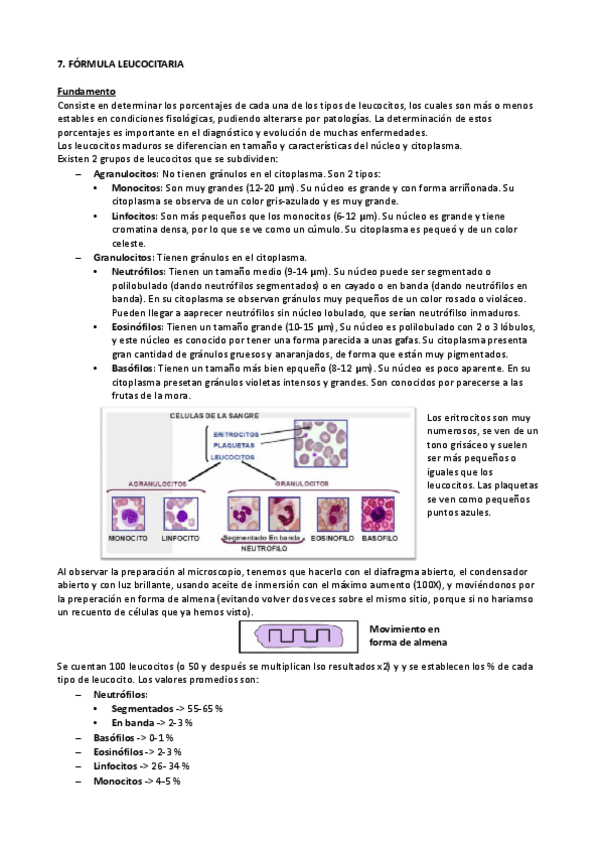 7. FÓRMULA LEUCOCITARIA

Fundamento
Consiste en determinar los porcentajes de cada una de los tipos de leucocitos, los cuales son más o menos estables en condiciones fisológicas, pudiendo alterarse por patologías. La determinación de estos porcentajes es importante en el diagnóstico y evolución de muchas enfermedades.
Los leucocitos maduros se diferencian en tamaño y características del núcleo y citoplasma.
Existen 2 grupos de leucocitos que se subdividen:

– Agranulocitos: No tienen gránulos en el citoplasma. Son 2 tipos:
• Monocitos: Son muy grandes (12-20 µm). Su núcleo es grande y con forma arriñonada. Su citoplasma se observa de un color gris-azulado y es muy grande.
• Linfocitos: Son más pequeños que los monocitos (6-12 µm). Su núcleo es grande y tiene cromatina densa, por lo que se ve como un cúmulo. Su citoplasma es pequeó y de un color celeste.
– Granulocitos: Tienen gránulos en el citoplasma.
• Neutrófilos: Tienen un tamaño medio (9-14 µm). Su núcleo puede ser segmentado o polilobulado (dando neutrófilos segmentados) o en cayado o en banda (dando neutrófilos en banda). En su citoplasma se observan gránulos muy pequeños de un color rosado o violáceo. Pueden llegar a aaprecer neutrófilos sin núcleo lobulado, que serían neutrófilso inmaduros.
• Eosinófilos: Tienen un tamaño grande (10-15 µm), Su núcleo es polilobulado con 2 o 3 lóbulos, y este núcleo es conocido por tener una forma parecida a unas gafas. Su citoplasma presenta gran cantidad de gránulos gruesos y anaranjados, de forma que están muy pigmentados.
• Basófilos: Tienen un tamaño más bien epqueño (8-12 µm). Su núcleo es poco aparente. En su citoplasma presetan gránulos violetas intensos y grandes. Son conocidos por parecerse a las frutas de la mora.

CELULAS DE LA SANGRE
ERITROCITOS
PLAQUETAS
LEUCOCITOS
AGRANULOCITOS
GRANULOCITOS
MONOCITO
LINFOCITO
Segmentado En banda
NEUTROFILO
EOSINOFILO
BASOFILO

Los eritrocitos son muy numerosos, se ven de un tono grisáceo y suelen ser más pequeños o iguales que los leucocitos. Las plaquetas se ven como pequeños puntos azules.

Al observar la preparación al microscopio, tenemos que hacerlo con el diafragma abierto, el condensador abierto y con luz brillante, usando aceite de inmersión con el máximo aumento (100X), y moviéndonos por la preperación en forma de almena (evitando volver dos veces sobre el mismo sitio, porque si no hariamso un recuento de células que ya hemos visto).

Movimiento en forma de almena

Se cuentan 100 leucocitos (o 50 y después se multiplican lso resultados x2) y y se establecen los % de cada tipo de leucocito. Los valores promedios son:
– Neutrófilos:
• Segmentados -> 55-65 %
• En banda -> 2-3 %
– Basófilos -> 0-1 %
– Eosinófilos -> 2-3 %
– Linfocitos -> 26- 34 %
– Monocitos -> 4-5 %