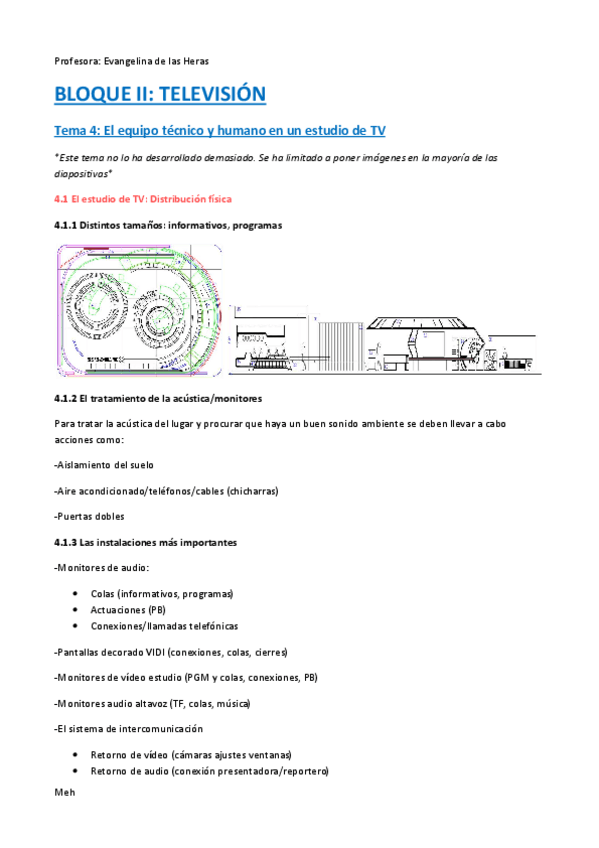 Profesora: Evangelina de las Heras

BLOQUE II: TELEVISIÓN

Tema 4: El equipo técnico y humano en un estudio de TV

*Este tema no lo ha desarrollado demasiado. Se ha limitado a poner imágenes en la mayoría de las diapositivas*

4.1 El estudio de TV: Distribución física

4.1.1 Distintos tamaños: informativos, programas

4.1.2 El tratamiento de la acústica/monitores

Para tratar la acústica del lugar y procurar que haya un buen sonido ambiente se deben llevar a cabo acciones como:

-Aislamiento del suelo

-Aire acondicionado/teléfonos/cables (chicharras)

-Puertas dobles

4.1.3 Las instalaciones más importantes

-Monitores de audio:

• Colas (informativos, programas)
• Actuaciones (PB)
• Conexiones/llamadas telefónicas

-Pantallas decorado VIDI (conexiones, colas, cierres)

-Monitores de vídeo estudio (PGM y colas, conexiones, PB)

-Monitores audio altavoz (TF, colas, música)

-El sistema de intercomunicación

• Retorno de vídeo (cámaras ajustes ventanas)
• Retorno de audio (conexión presentadora/reportero)

Meh