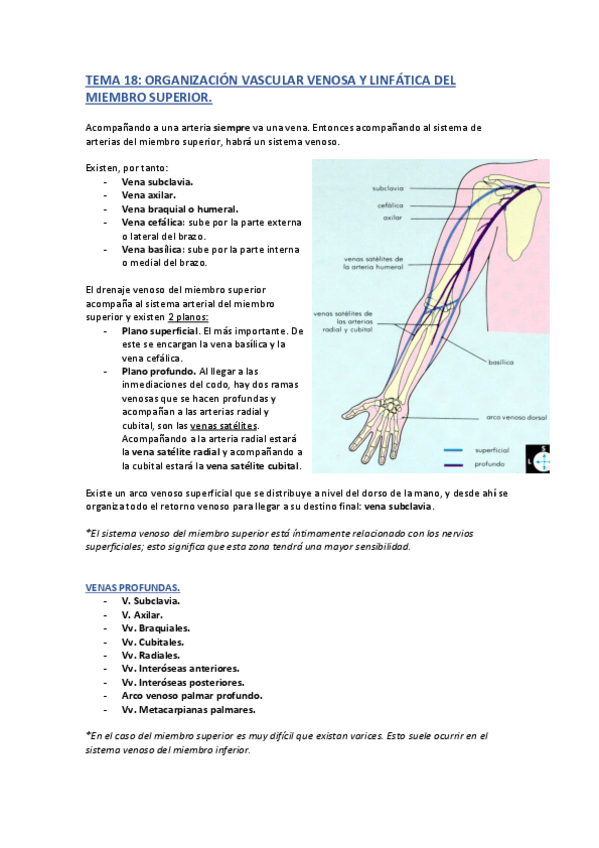 TEMA 18: ORGANIZACIÓN VASCULAR VENOSA Y LINFÁTICA DEL MIEMBRO SUPERIOR.

Acompañando a una arteria siempre va una vena. Entonces acompañando al sistema de arterias del miembro superior, habrá un sistema venoso.

Existen, por tanto:
- Vena subclavia.
- Vena axilar.
- Vena braquial o humeral.
- Vena cefálica: sube por la parte externa o lateral del brazo.
- Vena basílica: sube por la parte interna o medial del brazo.

El drenaje venoso del miembro superior acompaña al sistema arterial del miembro superior y existen 2 planos:
- Plano superficial. El más importante. De este se encargan la vena basílica y la vena cefálica.
- Plano profundo. Al llegar a las inmediaciones del codo, hay dos ramas venosas que se hacen profundas y acompañan a las arterias radial y cubital, son las venas satélites. Acompañando a la arteria radial estará la vena satélite radial y acompañando a la cubital estará la vena satélite cubital.

subclavia
cefálica
axilar
venas satélites de la arteria humeral
venas satélites de las arterias radial y cubital
basílica
arco venoso dorsal
superficial
profundo
S
L

Existe un arco venoso superficial que se distribuye a nivel del dorso de la mano, y desde ahí se organiza todo el retorno venoso para llegar a su destino final: vena subclavia.

*El sistema venoso del miembro superior está íntimamente relacionado con los nervios superficiales; esto significa que esta zona tendrá una mayor sensibilidad.

VENAS PROFUNDAS.
- V. Subclavia.
- V. Axilar.
- Vv. Braquiales.
- Vv. Cubitales.
- Vv. Radiales.
- Vv. Interóseas anteriores.
- Vv. Interóseas posteriores.
- Arco venoso palmar profundo.
- Vv. Metacarpianas palmares.

*En el caso del miembro superior es muy difícil que existan varices. Esto suele ocurrir en el sistema venoso del miembro inferior.