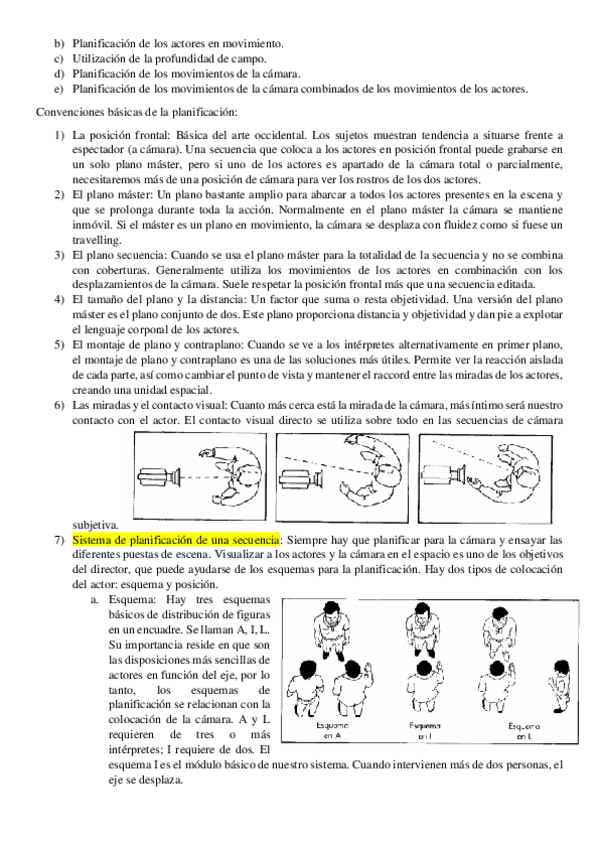 b) Planificación de los actores en movimiento.
c) Utilización de la profundidad de campo.
d) Planificación de los movimientos de la cámara.
e) Planificación de los movimientos de la cámara combinados de los movimientos de los actores.

Convenciones básicas de la planificación:

1) La posición frontal: Básica del arte occidental. Los sujetos muestran tendencia a situarse frente a espectador (a cámara). Una secuencia que coloca a los actores en posición frontal puede grabarse en un solo plano máster, pero si uno de los actores es apartado de la cámara total o parcialmente, necesitaremos más de una posición de cámara para ver los rostros de los dos actores.
2) El plano máster: Un plano bastante amplio para abarcar a todos los actores presentes en la escena y que se prolonga durante toda la acción. Normalmente en el plano máster la cámara se mantiene inmóvil. Si el máster es un plano en movimiento, la cámara se desplaza con fluidez como si fuese un travelling.
3) El plano secuencia: Cuando se usa el plano máster para la totalidad de la secuencia y no se combina con coberturas. Generalmente utiliza los movimientos de los actores en combinación con los desplazamientos de la cámara. Suele respetar la posición frontal más que una secuencia editada.
4) El tamaño del plano y la distancia: Un factor que suma o resta objetividad. Una versión del plano máster es el plano conjunto de dos. Este plano proporciona distancia y objetividad y dan pie a explotar el lenguaje corporal de los actores.
5) El montaje de plano y contraplano: Cuando se ve a los intérpretes alternativamente en primer plano, el montaje de plano y contraplano es una de las soluciones más útiles. Permite ver la reacción aislada de cada parte, así como cambiar el punto de vista y mantener el raccord entre las miradas de los actores, creando una unidad espacial.
6) Las miradas y el contacto visual: Cuanto más cerca está la mirada de la cámara, más íntimo será nuestro contacto con el actor. El contacto visual directo se utiliza sobre todo en las secuencias de cámara subjetiva.
7) Sistema de planificación de una secuencia: Siempre hay que planificar para la cámara y ensayar las diferentes puestas de escena. Visualizar a los actores y la cámara en el espacio es uno de los objetivos del director, que puede ayudarse de los esquemas para la planificación. Hay dos tipos de colocación del actor: esquema y posición.
a. Esquema: Hay tres esquemas básicos de distribución de figuras en un encuadre. Se llaman A, I, L. Su importancia reside en que son las disposiciones más sencillas de actores en función del eje, por lo tanto, los esquemas de planificación se relacionan con la colocación de la cámara. A y L requieren de tres o más intérpretes; I requiere de dos. El esquema I es el módulo básico de nuestro sistema. Cuando intervienen más de dos personas, el eje se desplaza.

Esquema en A
Esquema en I
Esquema en L