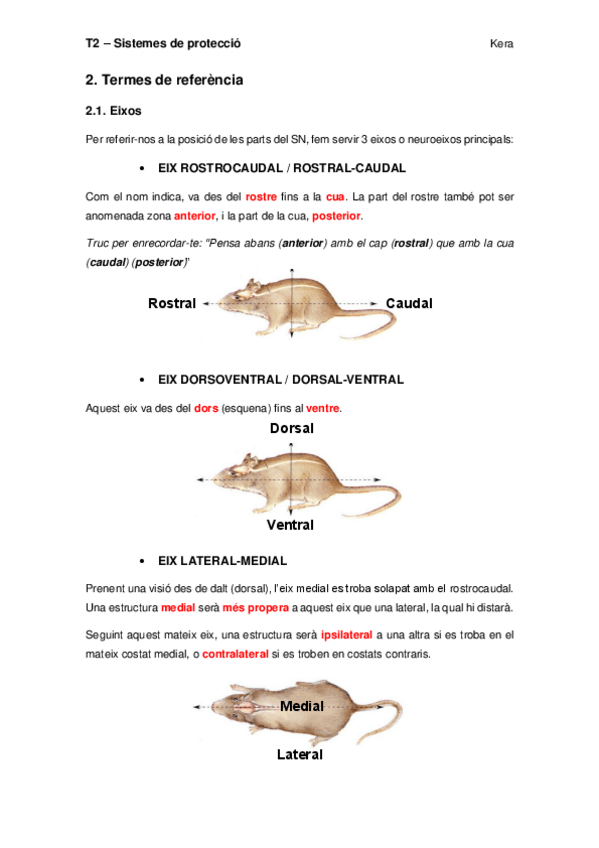 T2 – Sistemes de protecció

Kera

2. Termes de referència

2.1. Eixos

Per referir-nos a la posició de les parts del SN, fem servir 3 eixos o neuroeixos principals:

• EIX ROSTROCAUDAL / ROSTRAL-CAUDAL

Com el nom indica, va des del rostre fins a la cua. La part del rostre també pot ser anomenada zona anterior, i la part de la cua, posterior.

Truc per enrecordar-te: "Pensa abans (anterior) amb el cap (rostral) que amb la cua (caudal) (posterior)"

Rostral

Caudal

• EIX DORSOVENTRAL / DORSAL-VENTRAL

Aquest eix va des del dors (esquena) fins al ventre.

Dorsal

Ventral

• EIX LATERAL-MEDIAL

Prenent una visió des de dalt (dorsal), l'eix medial es troba solapat amb el rostrocaudal. Una estructura medial serà més propera a aquest eix que una lateral, la qual hi distarà.

Seguint aquest mateix eix, una estructura serà ipsilateral a una altra si es troba en el mateix costat medial, o contralateral si es troben en costats contraris.

Medial

Lateral