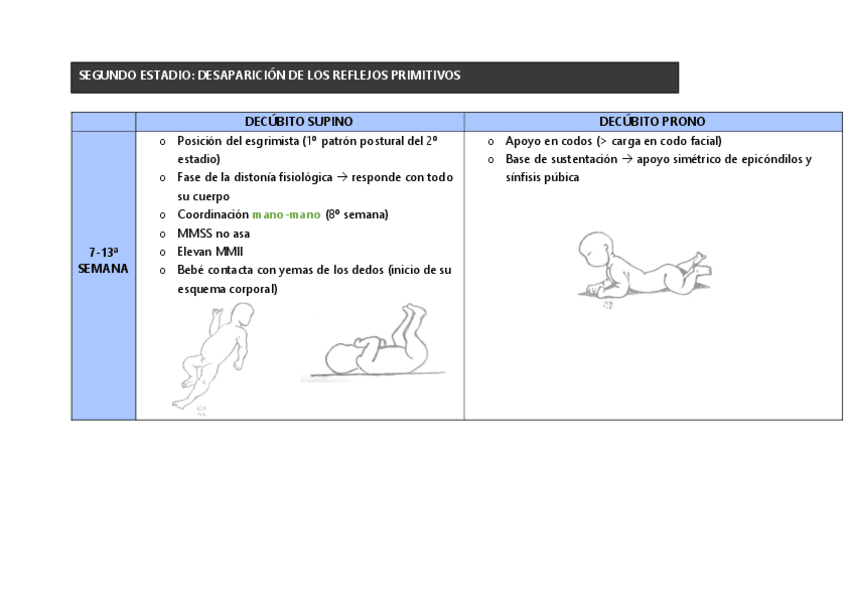 SEGUNDO ESTADIO: DESAPARICIÓN DE LOS REFLEJOS PRIMITIVOS

| | DECÚBITO SUPINO | DECÚBITO PRONO |
|---|---|---|
| 7-13ª SEMANA | o Posición del esgrimista (1º patrón postural del 2º estadio)<br>o Fase de la distonía fisiológica → responde con todo su cuerpo<br>o Coordinación mano-mano (8º semana)<br>o MMSS no asa<br>o Elevan MMII<br>o Bebé contacta con yemas de los dedos (inicio de su esquema corporal) | o Apoyo en codos (> carga en codo facial)<br>o Base de sustentación → apoyo simétrico de epicóndilos y sínfisis púbica |