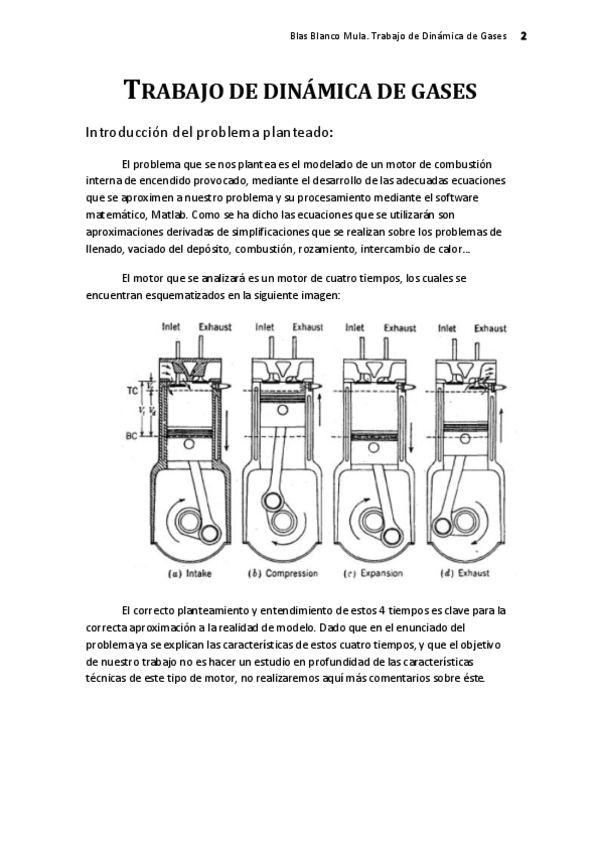 Blas Blanco Mula. Trabajo de Dinámica de Gases 2

TRABAJO DE DINÁMICA DE GASES

Introducción del problema planteado:

El problema que se nos plantea es el modelado de un motor de combustión interna de encendido provocado, mediante el desarrollo de las adecuadas ecuaciones que se aproximen a nuestro problema y su procesamiento mediante el software matemático, Matlab. Como se ha dicho las ecuaciones que se utilizarán son aproximaciones derivadas de simplificaciones que se realizan sobre los problemas de llenado, vaciado del depósito, combustión, rozamiento, intercambio de calor…

El motor que se analizará es un motor de cuatro tiempos, los cuales se encuentran esquematizados en la siguiente imagen:

Inlet Exhaust Inlet Exhaust Inlet Exhaust Inlet Exhaust
TC
$V_c$ $V_d$
BC
(a) Intake (b) Compression (c) Expansion (d) Exhaust

El correcto planteamiento y entendimiento de estos 4 tiempos es clave para la correcta aproximación a la realidad de modelo. Dado que en el enunciado del problema ya se explican las características de estos cuatro tiempos, y que el objetivo de nuestro trabajo no es hacer un estudio en profundidad de las características técnicas de este tipo de motor, no realizaremos aquí más comentarios sobre éste.