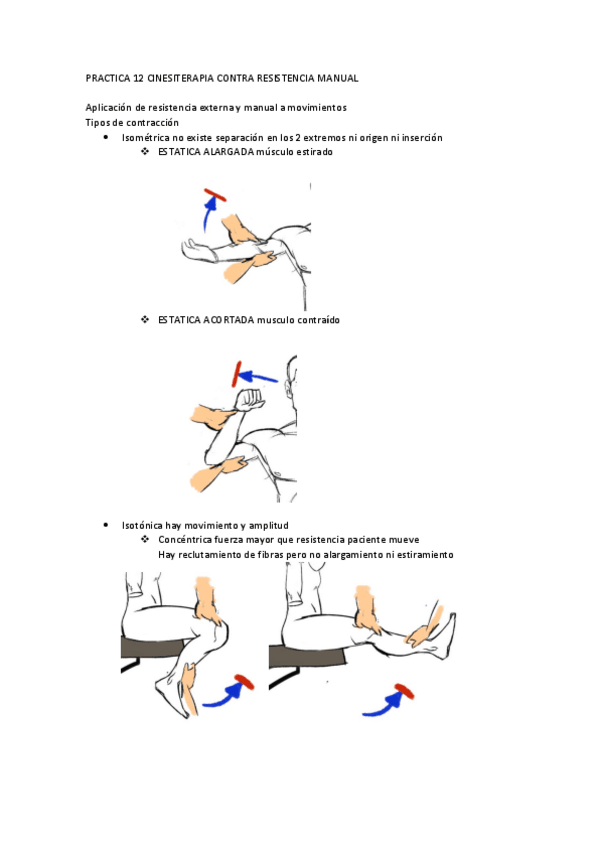 PRACTICA 12 CINESITERAPIA CONTRA RESISTENCIA MANUAL

Aplicación de resistencia externa y manual a movimientos
Tipos de contracción

• Isométrica no existe separación en los 2 extremos ni origen ni inserción
  ❖ ESTATICA ALARGADA músculo estirado

  ❖ ESTATICA ACORTADA musculo contraído

• Isotónica hay movimiento y amplitud
  ❖ Concéntrica fuerza mayor que resistencia paciente mueve
  Hay reclutamiento de fibras pero no alargamiento ni estiramiento