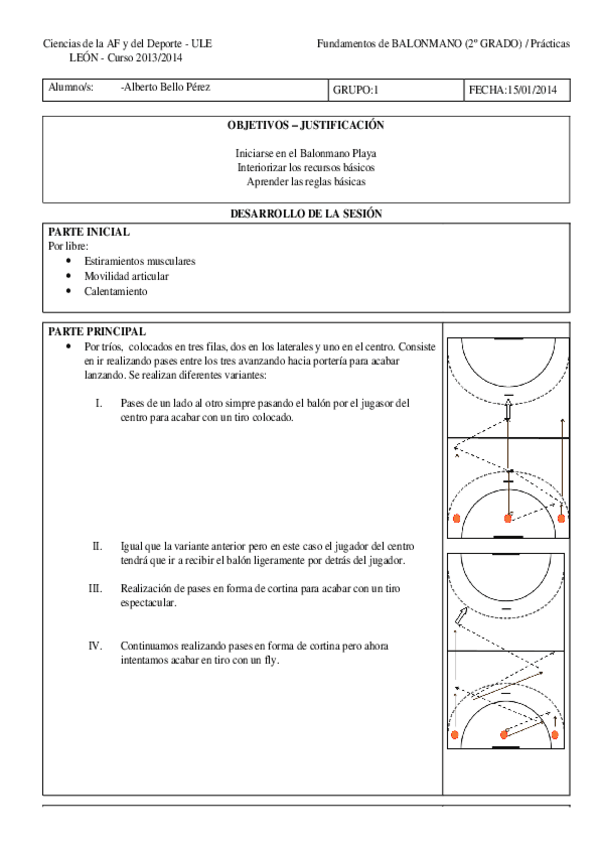 Ciencias de la AF y del Deporte - ULE
LEÓN - Curso 2013/2014

Fundamentos de BALONMANO (2º GRADO) / Prácticas

| Alumno/s: -Alberto Bello Pérez | GRUPO:1 | FECHA:15/01/2014 |
|---|---|---|

OBJETIVOS – JUSTIFICACIÓN

Iniciarse en el Balonmano Playa
Interiorizar los recursos básicos
Aprender las reglas básicas

DESARROLLO DE LA SESIÓN

PARTE INICIAL
Por libre:
• Estiramientos musculares
• Movilidad articular
• Calentamiento

PARTE PRINCIPAL
• Por tríos, colocados en tres filas, dos en los laterales y uno en el centro. Consiste en ir realizando pases entre los tres avanzando hacia portería para acabar lanzando. Se realizan diferentes variantes:

I. Pases de un lado al otro simpre pasando el balón por el jugasor del centro para acabar con un tiro colocado.

II. Igual que la variante anterior pero en este caso el jugador del centro tendrá que ir a recibir el balón ligeramente por detrás del jugador.

III. Realización de pases en forma de cortina para acabar con un tiro espectacular.

IV. Continuamos realizando pases en forma de cortina pero ahora intentamos acabar en tiro con un fly.