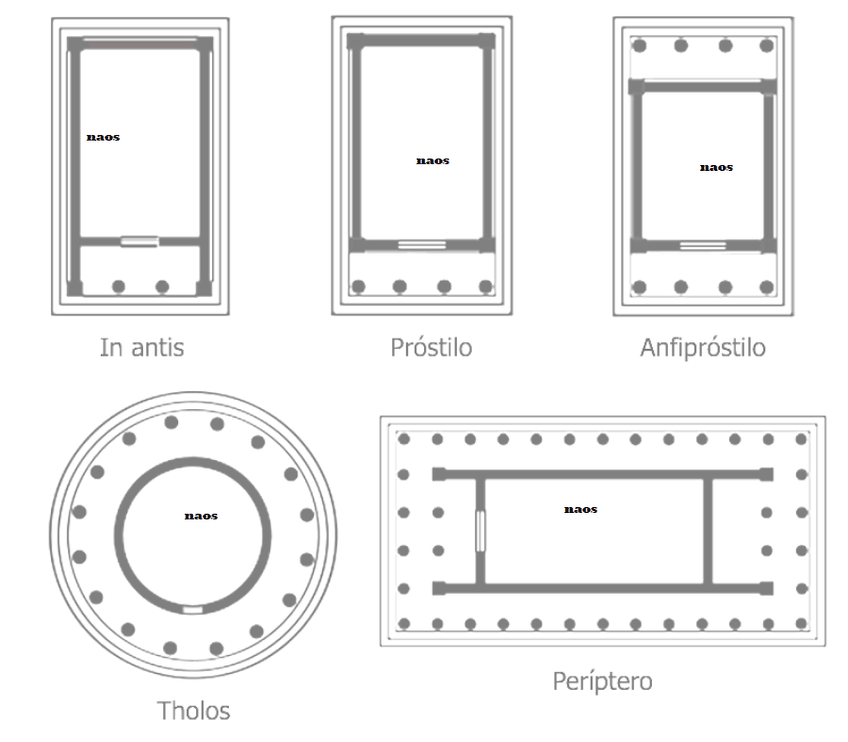 naos

In antis

naos

Próstilo

naos

Anfipróstilo

naos

Tholos

naos

Períptero