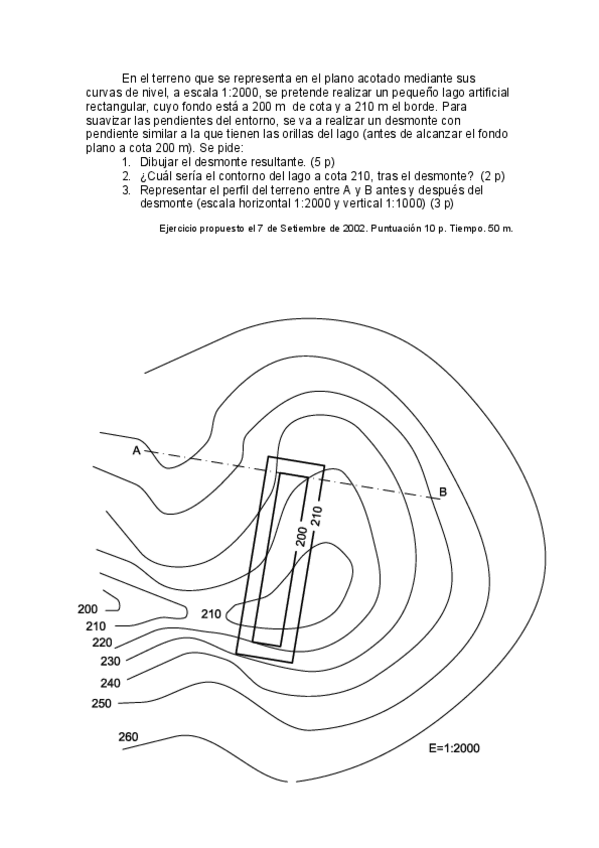 En el terreno que se representa en el plano acotado mediante sus curvas de nivel, a escala 1:2000, se pretende realizar un pequeño lago artificial rectangular, cuyo fondo está a 200 m de cota y a 210 m el borde. Para suavizar las pendientes del entorno, se va a realizar un desmonte con pendiente similar a la que tienen las orillas del lago (antes de alcanzar el fondo plano a cota 200 m). Se pide:

1. Dibujar el desmonte resultante. (5 p)
2. ¿Cuál sería el contorno del lago a cota 210, tras el desmonte? (2 p)
3. Representar el perfil del terreno entre A y B antes y después del desmonte (escala horizontal 1:2000 y vertical 1:1000) (3 p)

Ejercicio propuesto el 7 de Setiembre de 2002. Puntuación 10 p. Tiempo. 50 m.

A
B
200
210
210
200
210
220
230
240
250
260
E=1:2000