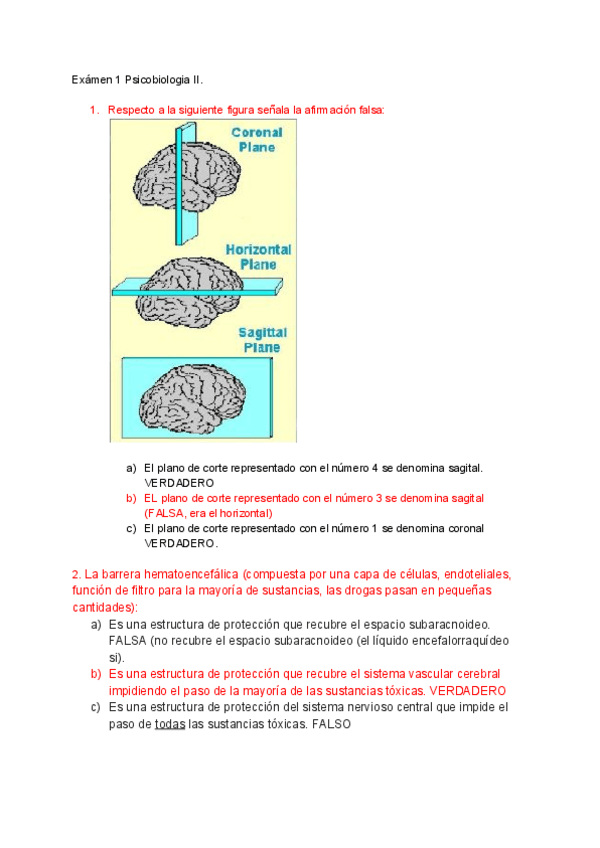 Exámen 1 Psicobiologia II.

1. Respecto a la siguiente figura señala la afirmación falsa:

Coronal Plane

Horizontal Plane

Sagittal Plane

a) El plano de corte representado con el número 4 se denomina sagital. VERDADERO
b) EL plano de corte representado con el número 3 se denomina sagital (FALSA, era el horizontal)
c) El plano de corte representado con el número 1 se denomina coronal VERDADERO.

2. La barrera hematoencefálica (compuesta por una capa de células, endoteliales, función de filtro para la mayoría de sustancias, las drogas pasan en pequeñas cantidades):
a) Es una estructura de protección que recubre el espacio subaracnoideo. FALSA (no recubre el espacio subaracnoideo (el líquido encefalorraquídeo si).
b) Es una estructura de protección que recubre el sistema vascular cerebral impidiendo el paso de la mayoría de las sustancias tóxicas. VERDADERO
c) Es una estructura de protección del sistema nervioso central que impide el paso de todas las sustancias tóxicas. FALSO