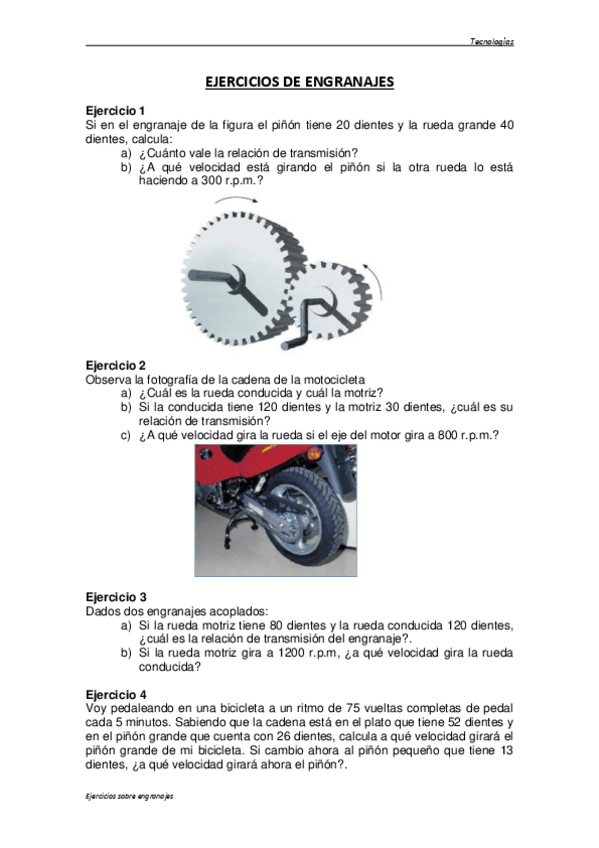 Tecnologías

EJERCICIOS DE ENGRANAJES

Ejercicio 1
Si en el engranaje de la figura el piñón tiene 20 dientes y la rueda grande 40 dientes, calcula:
a) ¿Cuánto vale la relación de transmisión?
b) ¿A qué velocidad está girando el piñón si la otra rueda lo está haciendo a 300 r.p.m.?

Ejercicio 2
Observa la fotografía de la cadena de la motocicleta
a) ¿Cuál es la rueda conducida y cuál la motriz?
b) Si la conducida tiene 120 dientes y la motriz 30 dientes, ¿cuál es su relación de transmisión?
c) ¿A qué velocidad gira la rueda si el eje del motor gira a 800 r.p.m.?

Ejercicio 3
Dados dos engranajes acoplados:
a) Si la rueda motriz tiene 80 dientes y la rueda conducida 120 dientes, ¿cuál es la relación de transmisión del engranaje?.
b) Si la rueda motriz gira a 1200 r.p.m, ¿a qué velocidad gira la rueda conducida?

Ejercicio 4
Voy pedaleando en una bicicleta a un ritmo de 75 vueltas completas de pedal cada 5 minutos. Sabiendo que la cadena está en el plato que tiene 52 dientes y en el piñón grande que cuenta con 26 dientes, calcula a qué velocidad girará el piñón grande de mi bicicleta. Si cambio ahora al piñón pequeño que tiene 13 dientes, ¿a qué velocidad girará ahora el piñón?.

Ejercicios sobre engranajes