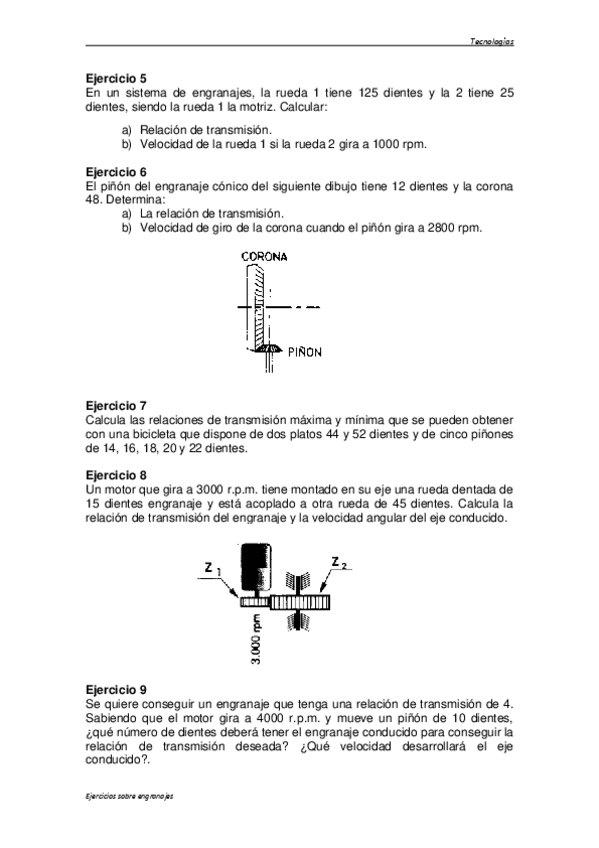 Tecnologías

Ejercicio 5
En un sistema de engranajes, la rueda 1 tiene 125 dientes y la 2 tiene 25 dientes, siendo la rueda 1 la motriz. Calcular:

a) Relación de transmisión.
b) Velocidad de la rueda 1 si la rueda 2 gira a 1000 rpm.

Ejercicio 6
El piñón del engranaje cónico del siguiente dibujo tiene 12 dientes y la corona 48. Determina:
a) La relación de transmisión.
b) Velocidad de giro de la corona cuando el piñón gira a 2800 rpm.

CORONA

PIÑON

Ejercicio 7
Calcula las relaciones de transmisión máxima y mínima que se pueden obtener con una bicicleta que dispone de dos platos 44 y 52 dientes y de cinco piñones de 14, 16, 18, 20 y 22 dientes.

Ejercicio 8
Un motor que gira a 3000 r.p.m. tiene montado en su eje una rueda dentada de 15 dientes engranaje y está acoplado a otra rueda de 45 dientes. Calcula la relación de transmisión del engranaje y la velocidad angular del eje conducido.

$Z_1$

$Z_2$

3.000 rpm

Ejercicio 9
Se quiere conseguir un engranaje que tenga una relación de transmisión de 4. Sabiendo que el motor gira a 4000 r.p.m. y mueve un piñón de 10 dientes, ¿qué número de dientes deberá tener el engranaje conducido para conseguir la relación de transmisión deseada? ¿Qué velocidad desarrollará el eje conducido?.

Ejercicios sobre engranajes