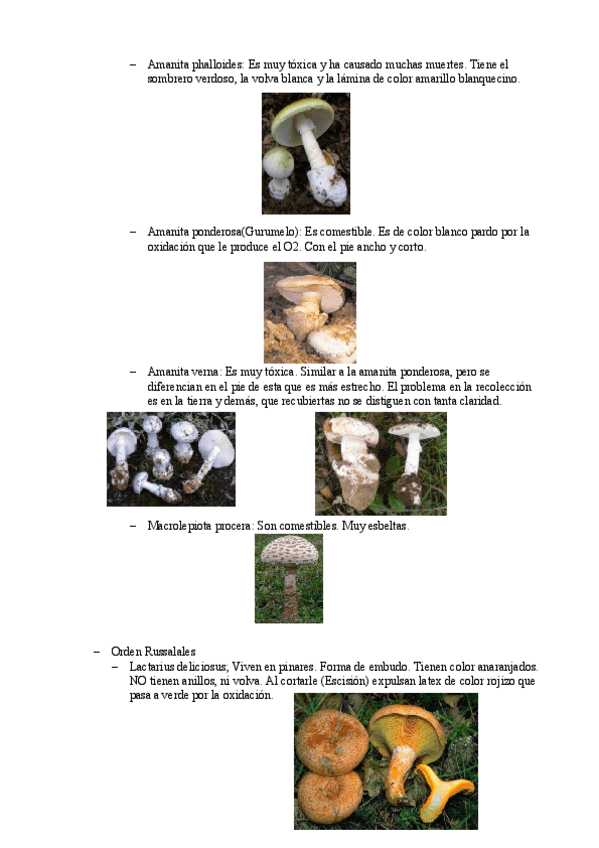 – Amanita phalloides: Es muy tóxica y ha causado muchas muertes. Tiene el sombrero verdoso, la volva blanca y la lámina de color amarillo blanquecino.

– Amanita ponderosa(Gurumelo): Es comestible. Es de color blanco pardo por la oxidación que le produce el O2. Con el pie ancho y corto.

– Amanita verna: Es muy tóxica. Similar a la amanita ponderosa, pero se diferencian en el pie de esta que es más estrecho. El problema en la recolección es en la tierra y demás, que recubiertas no se distiguen con tanta claridad.

– Macrolepiota procera: Son comestibles. Muy esbeltas.

– Orden Russalales
– Lactarius deliciosus; Viven en pinares. Forma de embudo. Tienen color anaranjados. NO tienen anillos, ni volva. Al cortarle (Escisión) expulsan latex de color rojizo que pasa a verde por la oxidación.