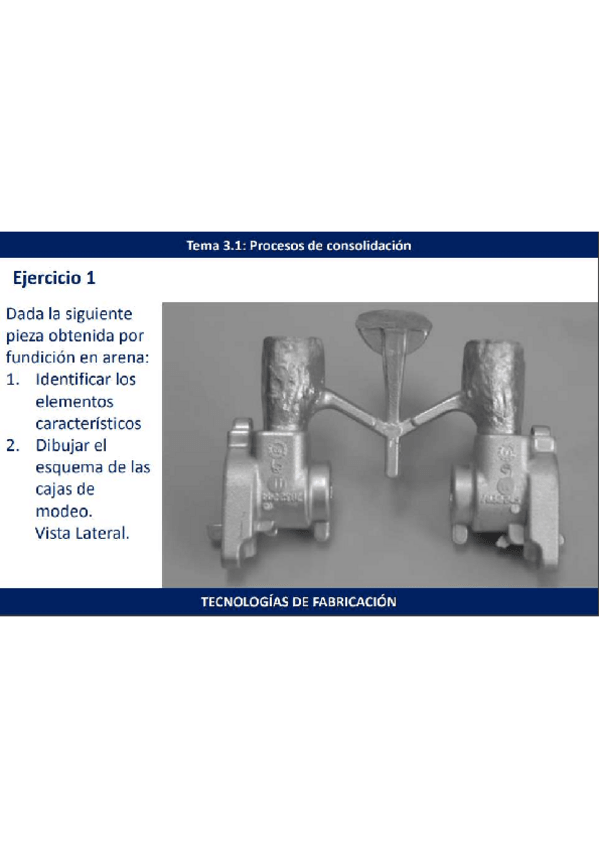 Tema 3.1: Procesos de consolidación

Ejercicio 1

Dada la siguiente pieza obtenida por fundición en arena:
1. Identificar los elementos característicos
2. Dibujar el esquema de las cajas de modeo. Vista Lateral.

TECNOLOGÍAS DE FABRICACIÓN