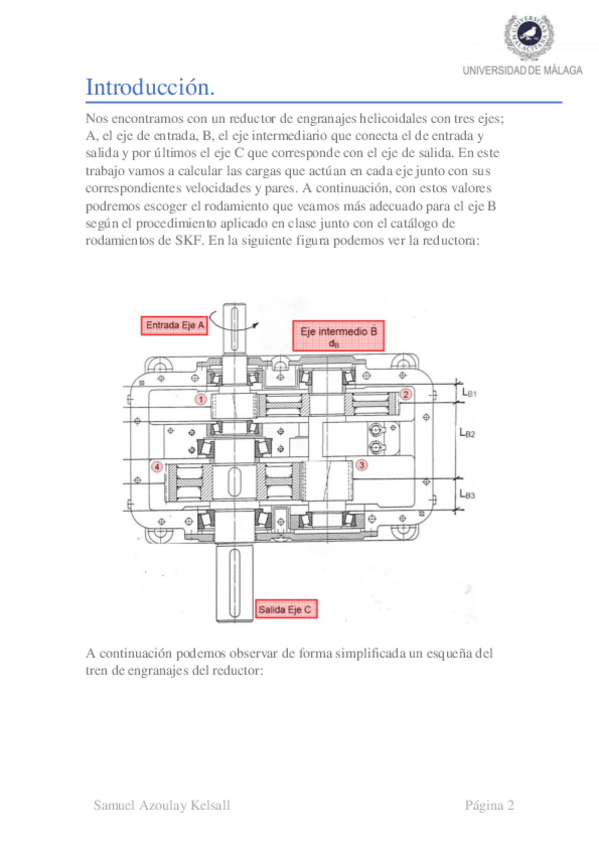 UNIVERSIDAD DE MÁLAGA

Introducción.

Nos encontramos con un reductor de engranajes helicoidales con tres ejes; A, el eje de entrada, B, el eje intermediario que conecta el de entrada y salida y por últimos el eje C que corresponde con el eje de salida. En este trabajo vamos a calcular las cargas que actúan en cada eje junto con sus correspondientes velocidades y pares. A continuación, con estos valores podremos escoger el rodamiento que veamos más adecuado para el eje B según el procedimiento aplicado en clase junto con el catálogo de rodamientos de SKF. En la siguiente figura podemos ver la reductora:

Entrada Eje A

Eje intermedio B
$d_B$

1
2
3
4

$L_{B1}$
$L_{B2}$
$L_{B3}$

Salida Eje C

A continuación podemos observar de forma simplificada un esqueña del tren de engranajes del reductor:

Samuel Azoulay Kelsall

Página 2