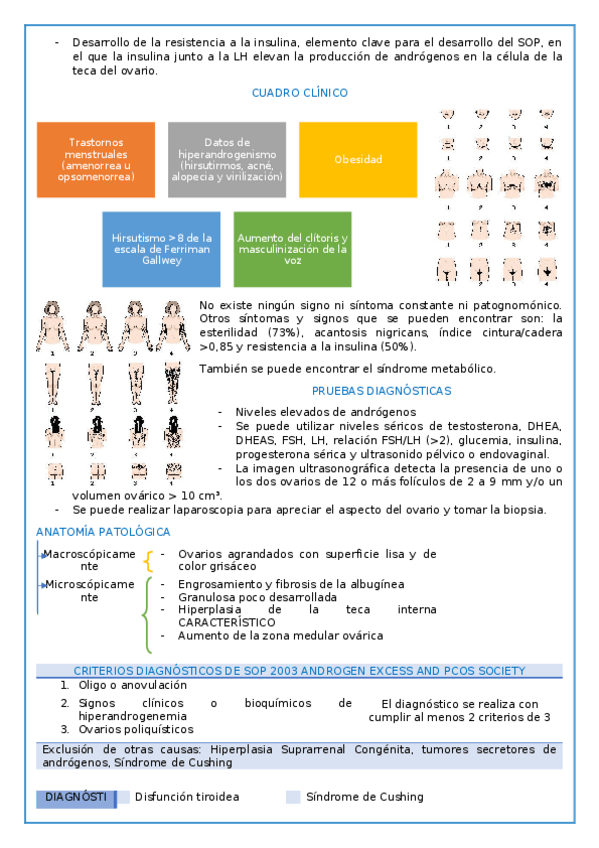 - Desarrollo de la resistencia a la insulina, elemento clave para el desarrollo del SOP, en el que la insulina junto a la LH elevan la producción de andrógenos en la célula de la teca del ovario.

CUADRO CLÍNICO

Trastornos menstruales (amenorrea u opsomenorrea)

Datos de hiperandrogenismo (hirsutirmos, acné, alopecia y virilización)

Obesidad

Hirsutismo > 8 de la escala de Ferriman Gallwey

Aumento del clítoris y masculinización de la voz

No existe ningún signo ni síntoma constante ni patognomónico. Otros síntomas y signos que se pueden encontrar son: la esterilidad (73%), acantosis nigricans, índice cintura/cadera >0,85 y resistencia a la insulina (50%).

También se puede encontrar el síndrome metabólico.

PRUEBAS DIAGNÓSTICAS

- Niveles elevados de andrógenos
- Se puede utilizar niveles séricos de testosterona, DHEA, DHEAS, FSH, LH, relación FSH/LH (>2), glucemia, insulina, progesterona sérica y ultrasonido pélvico o endovaginal.
- La imagen ultrasonográfica detecta la presencia de uno o los dos ovarios de 12 o más folículos de 2 a 9 mm y/o un volumen ovárico > 10 cm³.
- Se puede realizar laparoscopia para apreciar el aspecto del ovario y tomar la biopsia.

ANATOMÍA PATOLÓGICA

Macroscópicamente
- Ovarios agrandados con superficie lisa y de color grisáceo

Microscópicamente
- Engrosamiento y fibrosis de la albugínea
- Granulosa poco desarrollada
- Hiperplasia de la teca interna CARACTERÍSTICO
- Aumento de la zona medular ovárica

CRITERIOS DIAGNÓSTICOS DE SOP 2003 ANDROGEN EXCESS AND PCOS SOCIETY

1. Oligo o anovulación
2. Signos clínicos o bioquímicos de hiperandrogenemia
3. Ovarios poliquísticos

El diagnóstico se realiza con cumplir al menos 2 criterios de 3

Exclusión de otras causas: Hiperplasia Suprarrenal Congénita, tumores secretores de andrógenos, Síndrome de Cushing

DIAGNÓSTI Disfunción tiroidea Síndrome de Cushing