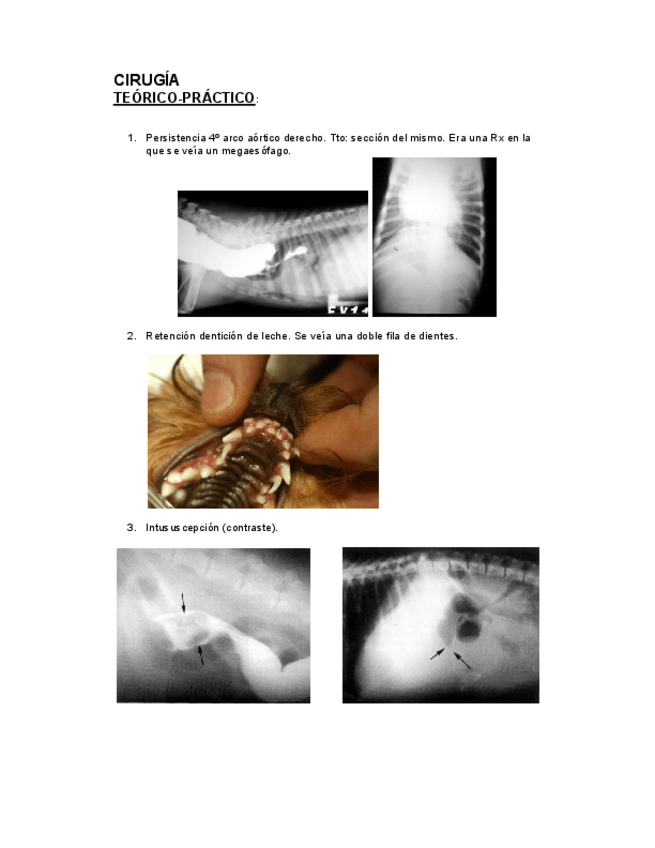 CIRUGÍA
TEÓRICO-PRÁCTICO:

1. Persistencia 4º arco aórtico derecho. Tto: sección del mismo. Era una Rx en la que se veía un megaesófago.

2. Retención dentición de leche. Se veía una doble fila de dientes.

3. Intususcepción (contraste).