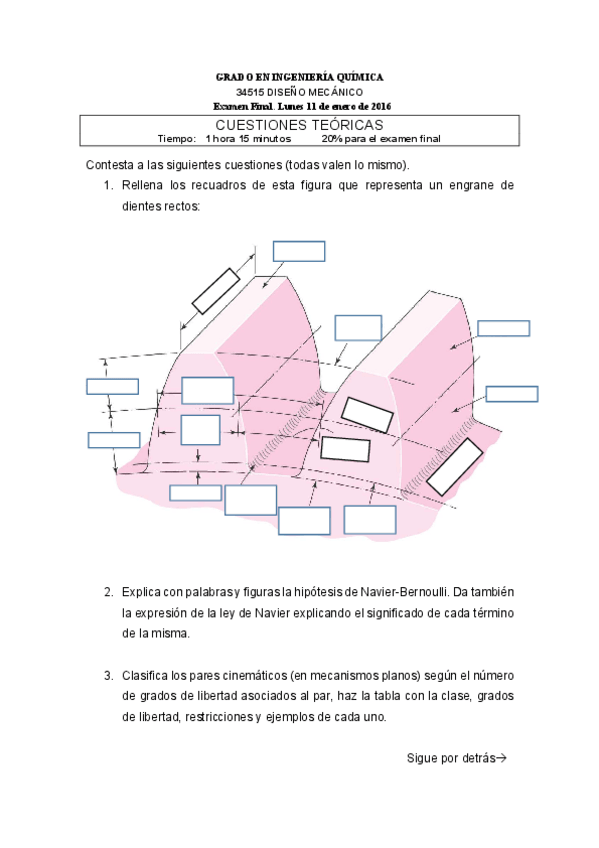 GRADO EN INGENIERÍA QUÍMICA
34515 DISEÑO MECÁNICO
Examen Final. Lunes 11 de enero de 2016

CUESTIONES TEÓRICAS
Tiempo: 1 hora 15 minutos 20% para el examen final

Contesta a las siguientes cuestiones (todas valen lo mismo).

1. Rellena los recuadros de esta figura que representa un engrane de dientes rectos:

2. Explica con palabras y figuras la hipótesis de Navier-Bernoulli. Da también la expresión de la ley de Navier explicando el significado de cada término de la misma.

3. Clasifica los pares cinemáticos (en mecanismos planos) según el número de grados de libertad asociados al par, haz la tabla con la clase, grados de libertad, restricciones y ejemplos de cada uno.

Sigue por detrás→