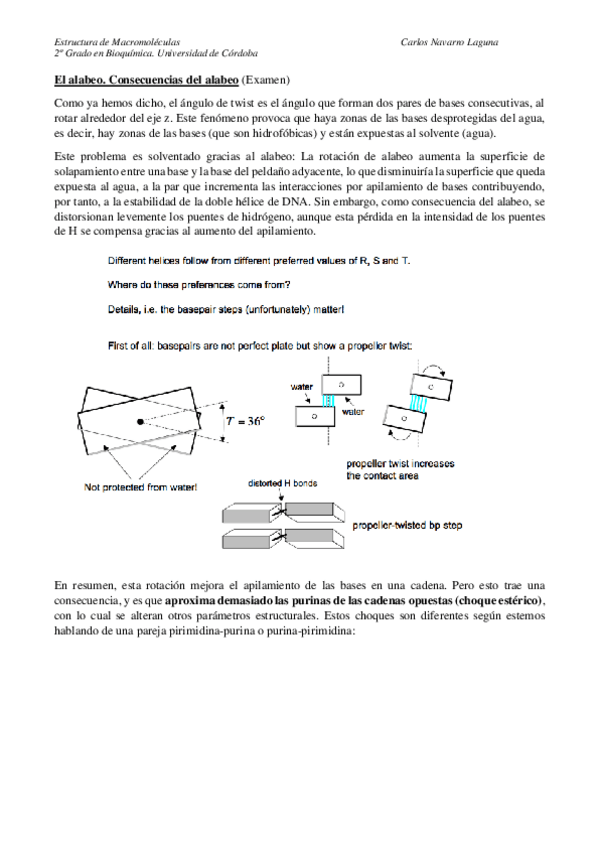 Estructura de Macromoléculas
2º Grado en Bioquímica. Universidad de Córdoba

Carlos Navarro Laguna

El alabeo. Consecuencias del alabeo (Examen)

Como ya hemos dicho, el ángulo de twist es el ángulo que forman dos pares de bases consecutivas, al rotar alrededor del eje z. Este fenómeno provoca que haya zonas de las bases desprotegidas del agua, es decir, hay zonas de las bases (que son hidrofóbicas) y están expuestas al solvente (agua).

Este problema es solventado gracias al alabeo: La rotación de alabeo aumenta la superficie de solapamiento entre una base y la base del peldaño adyacente, lo que disminuiría la superficie que queda expuesta al agua, a la par que incrementa las interacciones por apilamiento de bases contribuyendo, por tanto, a la estabilidad de la doble hélice de DNA. Sin embargo, como consecuencia del alabeo, se distorsionan levemente los puentes de hidrógeno, aunque esta pérdida en la intensidad de los puentes de H se compensa gracias al aumento del apilamiento.

Different helices follow from different preferred values of R, S and T.

Where do these preferences come from?

Details, i.e. the basepair steps (unfortunately) matter!

First of all: basepairs are not perfect plate but show a propeller twist:

$T = 36°$

Not protected from water!

water

water

propeller twist increases the contact area

distorted H bonds

propeller-twisted bp step

En resumen, esta rotación mejora el apilamiento de las bases en una cadena. Pero esto trae una consecuencia, y es que aproxima demasiado las purinas de las cadenas opuestas (choque estérico), con lo cual se alteran otros parámetros estructurales. Estos choques son diferentes según estemos hablando de una pareja pirimidina-purina o purina-pirimidina: