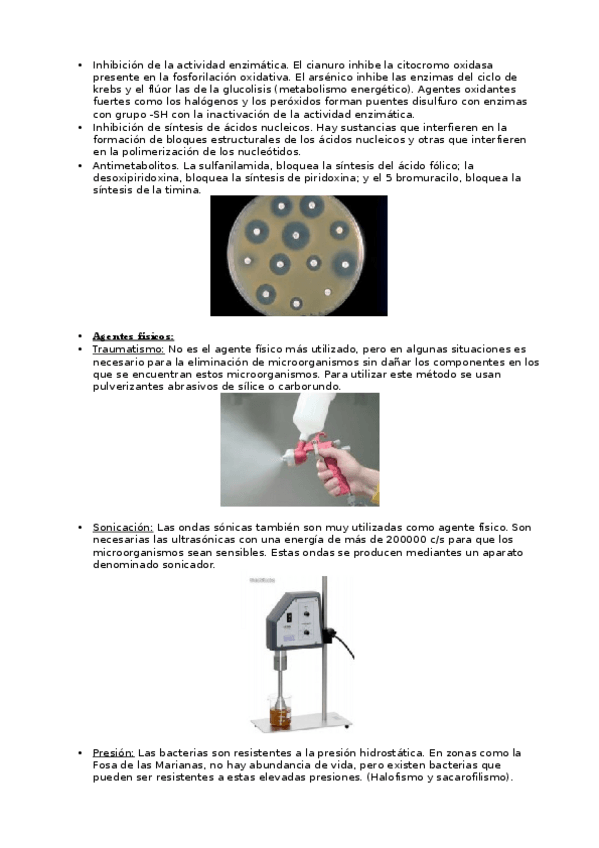 • Inhibición de la actividad enzimática. El cianuro inhibe la citocromo oxidasa presente en la fosforilación oxidativa. El arsénico inhibe las enzimas del ciclo de krebs y el flúor las de la glucolisis (metabolismo energético). Agentes oxidantes fuertes como los halógenos y los peróxidos forman puentes disulfuro con enzimas con grupo -SH con la inactivación de la actividad enzimática.
• Inhibición de síntesis de ácidos nucleicos. Hay sustancias que interfieren en la formación de bloques estructurales de los ácidos nucleicos y otras que interfieren en la polimerización de los nucleótidos.
• Antimetabolitos. La sulfanilamida, bloquea la síntesis del ácido fólico; la desoxipiridoxina, bloquea la síntesis de piridoxina; y el 5 bromuracilo, bloquea la síntesis de la timina.

• Agentes físicos:
• Traumatismo: No es el agente físico más utilizado, pero en algunas situaciones es necesario para la eliminación de microorganismos sin dañar los componentes en los que se encuentran estos microorganismos. Para utilizar este método se usan pulverizantes abrasivos de sílice o carborundo.

• Sonicación: Las ondas sónicas también son muy utilizadas como agente físico. Son necesarias las ultrasónicas con una energía de más de 200000 c/s para que los microorganismos sean sensibles. Estas ondas se producen mediantes un aparato denominado sonicador.

• Presión: Las bacterias son resistentes a la presión hidrostática. En zonas como la Fosa de las Marianas, no hay abundancia de vida, pero existen bacterias que pueden ser resistentes a estas elevadas presiones. (Halofismo y sacarofilismo).