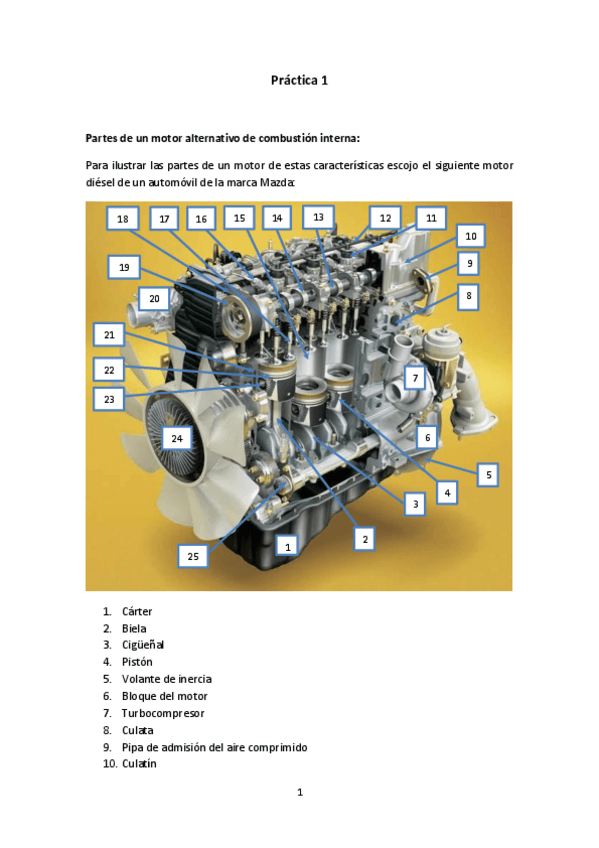 Práctica 1

Partes de un motor alternativo de combustión interna:

Para ilustrar las partes de un motor de estas características escojo el siguiente motor diésel de un automóvil de la marca Mazda:

18 17 16 15 14 13 12 11 10 9 8 19 20 21 22 23 7 24 6 5 4 3 2 1 25

1. Cárter
2. Biela
3. Cigüeñal
4. Pistón
5. Volante de inercia
6. Bloque del motor
7. Turbocompresor
8. Culata
9. Pipa de admisión del aire comprimido
10. Culatín

1