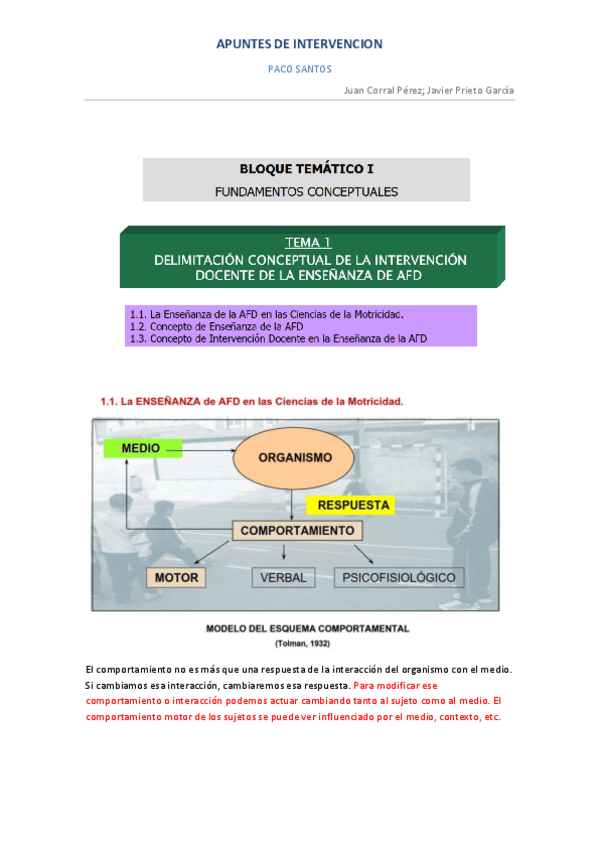 APUNTES DE INTERVENCION

PACO SANTOS

Juan Corral Pérez; Javier Prieto García

BLOQUE TEMÁTICO I

FUNDAMENTOS CONCEPTUALES

TEMA 1

DELIMITACIÓN CONCEPTUAL DE LA INTERVENCIÓN DOCENTE DE LA ENSEÑANZA DE AFD

1.1. La Enseñanza de la AFD en las Ciencias de la Motricidad.
1.2. Concepto de Enseñanza de la AFD
1.3. Concepto de Intervención Docente en la Enseñanza de la AFD

1.1. La ENSEÑANZA de AFD en las Ciencias de la Motricidad.

MEDIO

ORGANISMO

RESPUESTA

COMPORTAMIENTO

MOTOR

VERBAL

PSICOFISIOLÓGICO

MODELO DEL ESQUEMA COMPORTAMENTAL
(Tolman, 1932)

El comportamiento no es más que una respuesta de la interacción del organismo con el medio. Si cambiamos esa interacción, cambiaremos esa respuesta. Para modificar ese comportamiento o interacción podemos actuar cambiando tanto al sujeto como al medio. El comportamiento motor de los sujetos se puede ver influenciado por el medio, contexto, etc.