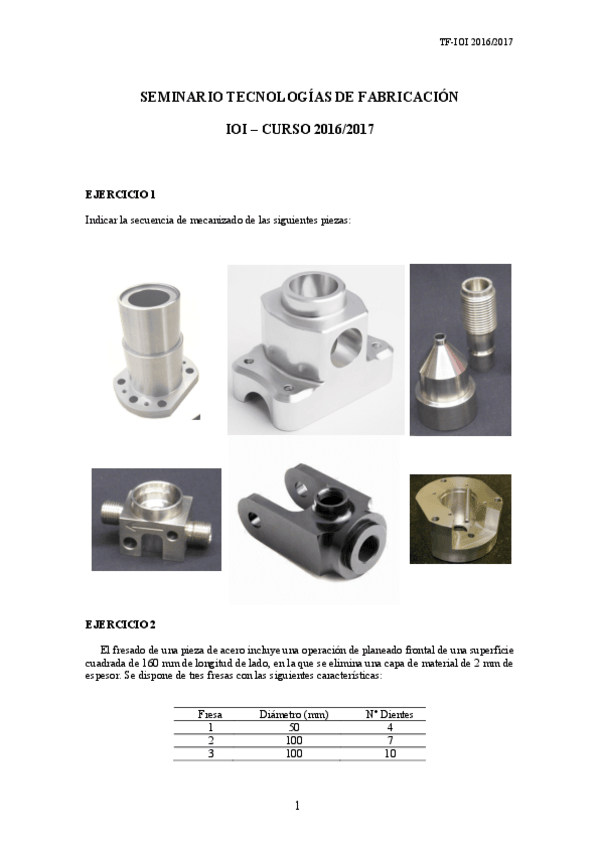 TF-IOI 2016/2017

SEMINARIO TECNOLOGÍAS DE FABRICACIÓN

IOI – CURSO 2016/2017

EJERCICIO 1

Indicar la secuencia de mecanizado de las siguientes piezas:

EJERCICIO 2

El fresado de una pieza de acero incluye una operación de planeado frontal de una superficie cuadrada de 160 mm de longitud de lado, en la que se elimina una capa de material de 2 mm de espesor. Se dispone de tres fresas con las siguientes características:

| Fresa | Diámetro (mm) | Nº Dientes |
|---|---|---|
| 1 | 50 | 4 |
| 2 | 100 | 7 |
| 3 | 100 | 10 |

1