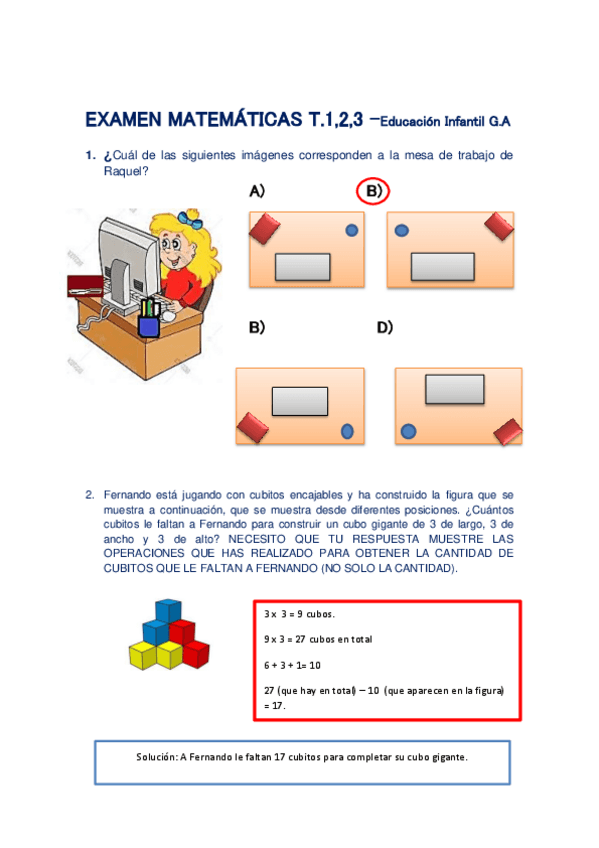 EXAMEN MATEMÁTICAS T.1,2,3 –Educación Infantil G.A

1. ¿Cuál de las siguientes imágenes corresponden a la mesa de trabajo de Raquel?

A)

B)

B)

D)

2. Fernando está jugando con cubitos encajables y ha construido la figura que se muestra a continuación, que se muestra desde diferentes posiciones. ¿Cuántos cubitos le faltan a Fernando para construir un cubo gigante de 3 de largo, 3 de ancho y 3 de alto? NECESITO QUE TU RESPUESTA MUESTRE LAS OPERACIONES QUE HAS REALIZADO PARA OBTENER LA CANTIDAD DE CUBITOS QUE LE FALTAN A FERNANDO (NO SOLO LA CANTIDAD).

3 x 3 = 9 cubos.

9 x 3 = 27 cubos en total

6 + 3 + 1= 10

27 (que hay en total) – 10 (que aparecen en la figura) = 17.

Solución: A Fernando le faltan 17 cubitos para completar su cubo gigante.