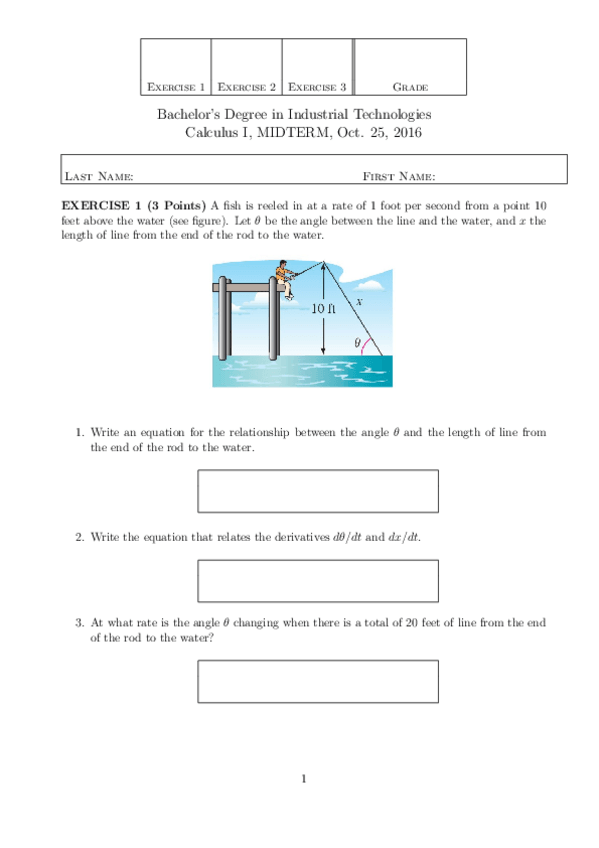 | Exercise 1 | Exercise 2 | Exercise 3 | Grade |
|---|---|---|---|

Bachelor's Degree in Industrial Technologies
Calculus I, MIDTERM, Oct. 25, 2016

Last Name: First Name:

**EXERCISE 1 (3 Points)** A fish is reeled in at a rate of 1 foot per second from a point 10 feet above the water (see figure). Let $\theta$ be the angle between the line and the water, and $x$ the length of line from the end of the rod to the water.

10 ft
$x$
$\theta$

1. Write an equation for the relationship between the angle $\theta$ and the length of line from the end of the rod to the water.

2. Write the equation that relates the derivatives $d\theta/dt$ and $dx/dt$.

3. At what rate is the angle $\theta$ changing when there is a total of 20 feet of line from the end of the rod to the water?

1