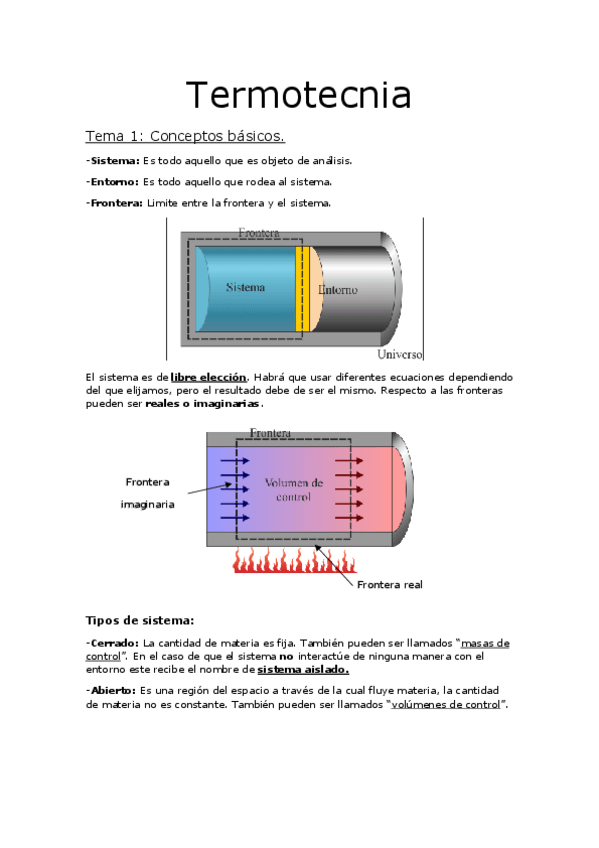 Termotecnia

Tema 1: Conceptos básicos.

-Sistema: Es todo aquello que es objeto de análisis.

-Entorno: Es todo aquello que rodea al sistema.

-Frontera: Limite entre la frontera y el sistema.

Frontera
Sistema
Entorno
Universo

El sistema es de libre elección. Habrá que usar diferentes ecuaciones dependiendo del que elijamos, pero el resultado debe de ser el mismo. Respecto a las fronteras pueden ser reales o imaginarias.

Frontera
Frontera imaginaria
Volumen de control
Frontera real

Tipos de sistema:

-Cerrado: La cantidad de materia es fija. También pueden ser llamados "masas de control". En el caso de que el sistema no interactúe de ninguna manera con el entorno este recibe el nombre de sistema aislado.

-Abierto: Es una región del espacio a través de la cual fluye materia, la cantidad de materia no es constante. También pueden ser llamados "volúmenes de control".