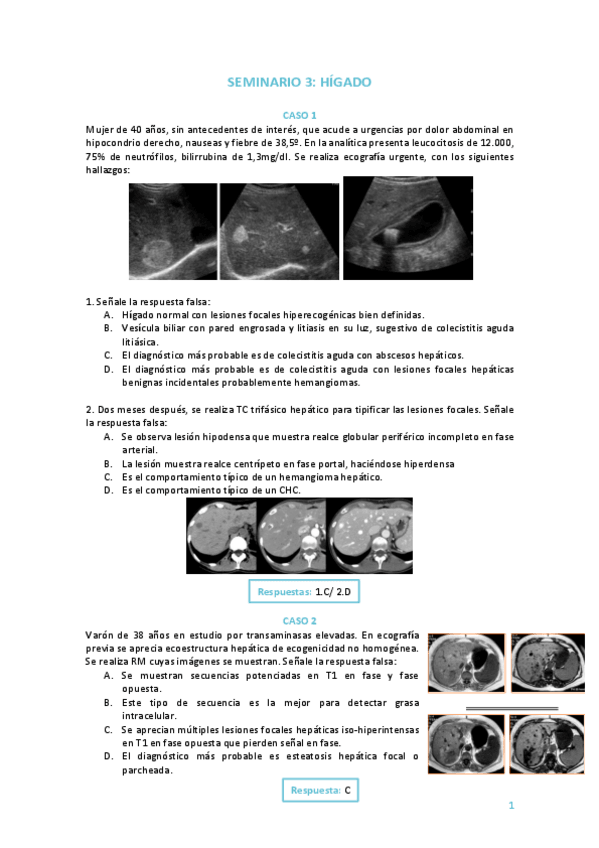 SEMINARIO 3: HÍGADO

CASO 1

Mujer de 40 años, sin antecedentes de interés, que acude a urgencias por dolor abdominal en hipocondrio derecho, nauseas y fiebre de 38,5º. En la analítica presenta leucocitosis de 12.000, 75% de neutrófilos, bilirrubina de 1,3mg/dl. Se realiza ecografía urgente, con los siguientes hallazgos:

1. Señale la respuesta falsa:
A. Hígado normal con lesiones focales hiperecogénicas bien definidas.
B. Vesícula biliar con pared engrosada y litiasis en su luz, sugestivo de colecistitis aguda litiásica.
C. El diagnóstico más probable es de colecistitis aguda con abscesos hepáticos.
D. El diagnóstico más probable es de colecistitis aguda con lesiones focales hepáticas benignas incidentales probablemente hemangiomas.

2. Dos meses después, se realiza TC trifásico hepático para tipificar las lesiones focales. Señale la respuesta falsa:
A. Se observa lesión hipodensa que muestra realce globular periférico incompleto en fase arterial.
B. La lesión muestra realce centrípeto en fase portal, haciéndose hiperdensa
C. Es el comportamiento típico de un hemangioma hepático.
D. Es el comportamiento típico de un CHC.

Respuestas: 1.C/ 2.D

CASO 2

Varón de 38 años en estudio por transaminasas elevadas. En ecografía previa se aprecia ecoestructura hepática de ecogenicidad no homogénea. Se realiza RM cuyas imágenes se muestran. Señale la respuesta falsa:
A. Se muestran secuencias potenciadas en T1 en fase y fase opuesta.
B. Este tipo de secuencia es la mejor para detectar grasa intracelular.
C. Se aprecian múltiples lesiones focales hepáticas iso-hiperintensas en T1 en fase opuesta que pierden señal en fase.
D. El diagnóstico más probable es esteatosis hepática focal o parcheada.

Respuesta: C

1