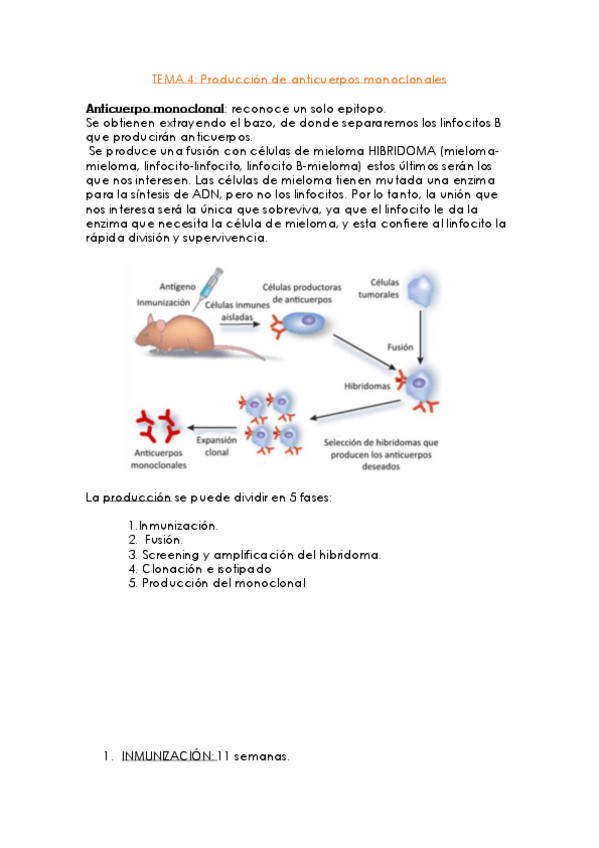 TEMA 4: Producción de anticuerpos monoclonales

Anticuerpo monoclonal: reconoce un solo epitopo.
Se obtienen extrayendo el bazo, de donde separaremos los linfocitos B que producirán anticuerpos.
Se produce una fusión con células de mieloma HIBRIDOMA (mieloma-mieloma, linfocito-linfocito, linfocito B-mieloma) estos últimos serán los que nos interesen. Las células de mieloma tienen mutada una enzima para la síntesis de ADN, pero no los linfocitos. Por lo tanto, la unión que nos interesa será la única que sobreviva, ya que el linfocito le da la enzima que necesita la célula de mieloma, y esta confiere al linfocito la rápida división y supervivencia.

Antígeno
Inmunización
Células inmunes aisladas
Células productoras de anticuerpos
Células tumorales
Fusión
Hibridomas
Selección de hibridomas que producen los anticuerpos deseados
Expansión clonal
Anticuerpos monoclonales

La producción se puede dividir en 5 fases:

1. Inmunización.
2. Fusión.
3. Screening y amplificación del hibridoma.
4. Clonación e isotipado
5. Producción del monoclonal

1. INMUNIZACIÓN: 11 semanas.