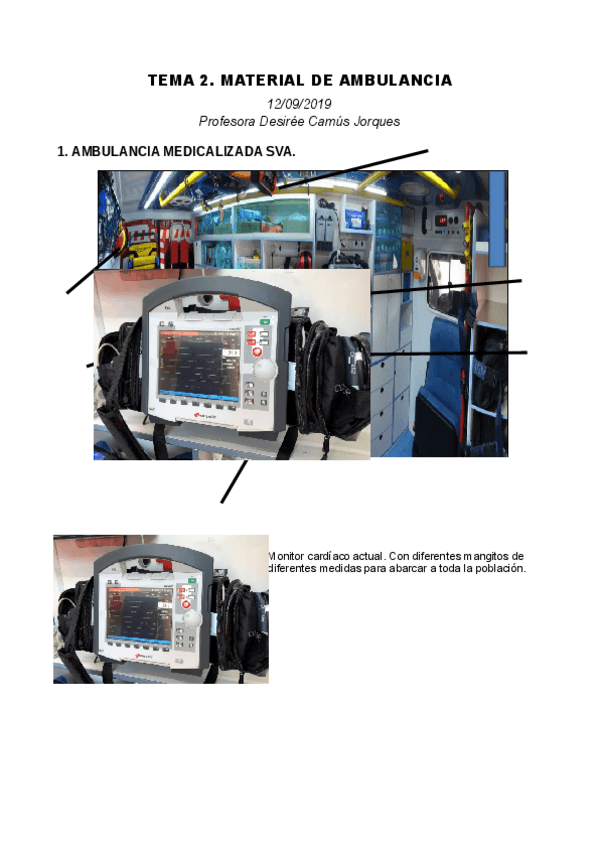 TEMA 2. MATERIAL DE AMBULANCIA

12/09/2019
Profesora Desirée Camús Jorques

1. AMBULANCIA MEDICALIZADA SVA.

Monitor cardíaco actual. Con diferentes mangitos de diferentes medidas para abarcar a toda la población.