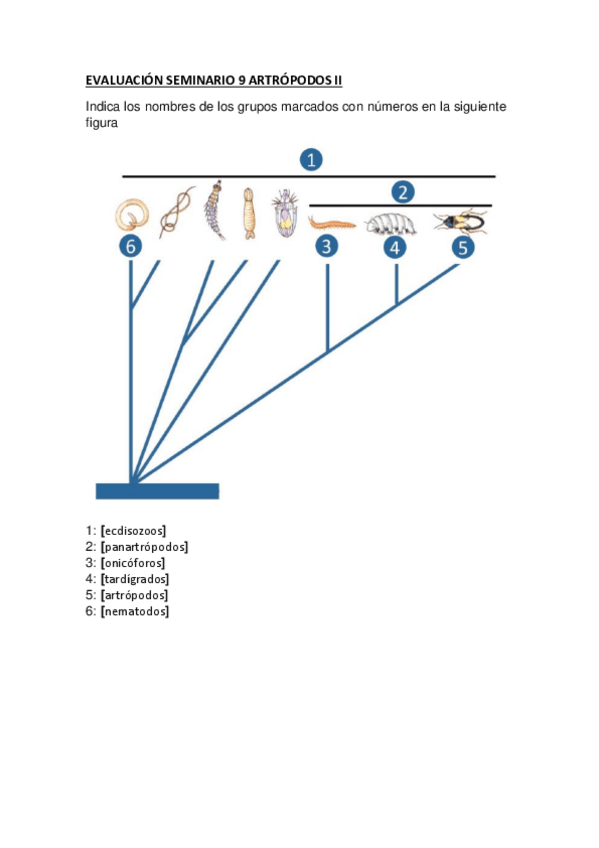 EVALUACIÓN SEMINARIO 9 ARTRÓPODOS II

Indica los nombres de los grupos marcados con números en la siguiente figura

1

2

6

3

4

5

1: [ecdisozoos]
2: [panartrópodos]
3: [onicóforos]
4: [tardígrados]
5: [artrópodos]
6: [nematodos]