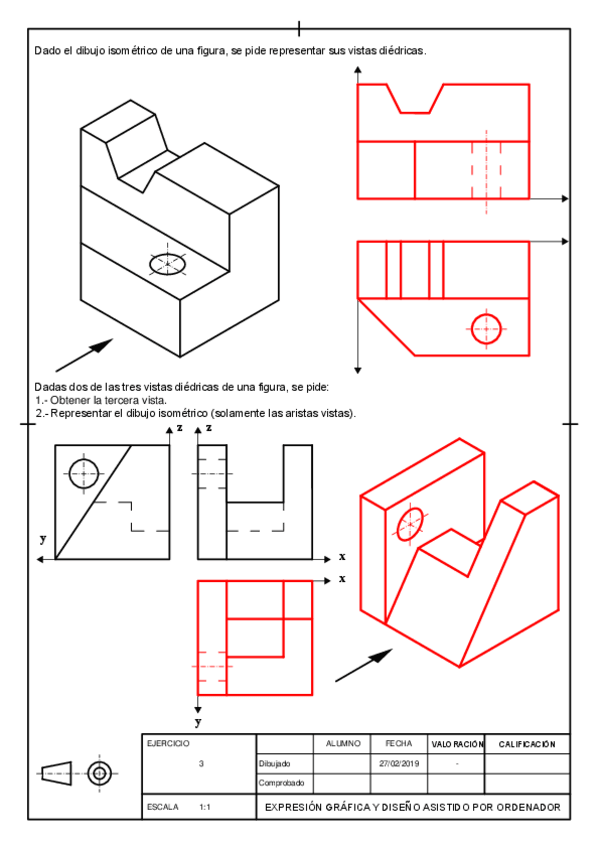 Dado el dibujo isométrico de una figura, se pide representar sus vistas diédricas.

Dadas dos de las tres vistas diédricas de una figura, se pide:
1.- Obtener la tercera vista.
2.- Representar el dibujo isométrico (solamente las aristas vistas).

z
z
y
x
x
y

| EJERCICIO | | ALUMNO | FECHA | VALORACIÓN | CALIFICACIÓN |
|---|---|---|---|---|---|
| 3 | Dibujado | | 27/02/2019 | - | |
| | Comprobado | | | | |
| ESCALA 1:1 | EXPRESIÓN GRÁFICA Y DISEÑO ASISTIDO POR ORDENADOR | | | | |