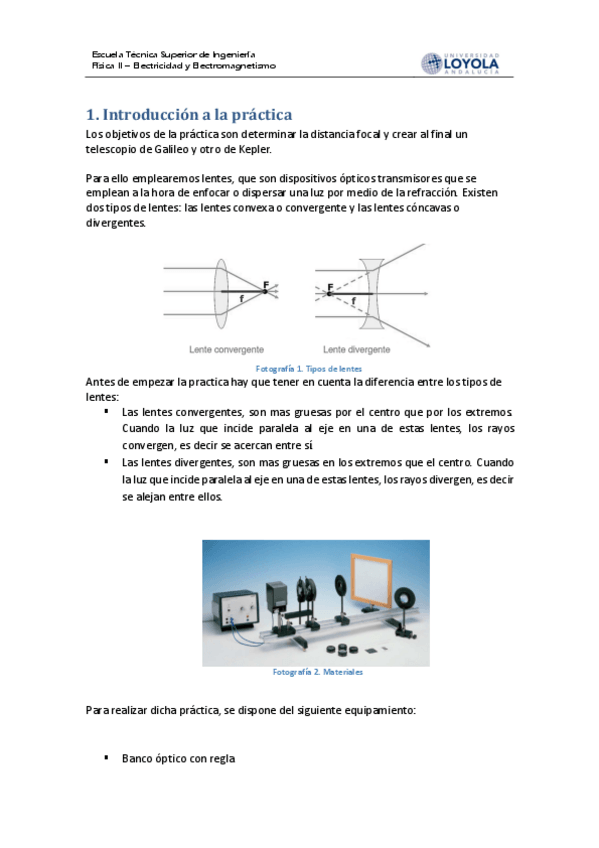 Escuela Técnica Superior de Ingeniería
Física II – Electricidad y Electromagnetismo

UNIVERSIDAD LOYOLA ANDALUCÍA

1. Introducción a la práctica

Los objetivos de la práctica son determinar la distancia focal y crear al final un telescopio de Galileo y otro de Kepler.

Para ello emplearemos lentes, que son dispositivos ópticos transmisores que se emplean a la hora de enfocar o dispersar una luz por medio de la refracción. Existen dos tipos de lentes: las lentes convexa o convergente y las lentes cóncavas o divergentes.

F
f
F
f
Lente convergente
Lente divergente

Fotografía 1. Tipos de lentes

Antes de empezar la practica hay que tener en cuenta la diferencia entre los tipos de lentes:

▪ Las lentes convergentes, son mas gruesas por el centro que por los extremos. Cuando la luz que incide paralela al eje en una de estas lentes, los rayos convergen, es decir se acercan entre sí.
▪ Las lentes divergentes, son mas gruesas en los extremos que el centro. Cuando la luz que incide paralela al eje en una de estas lentes, los rayos divergen, es decir se alejan entre ellos.

Fotografía 2. Materiales

Para realizar dicha práctica, se dispone del siguiente equipamiento:

▪ Banco óptico con regla