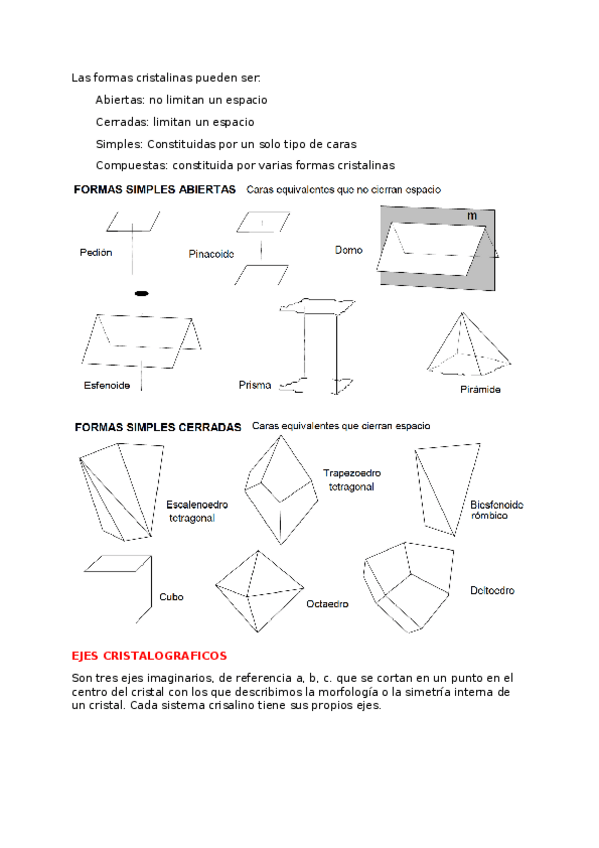 Las formas cristalinas pueden ser:

Abiertas: no limitan un espacio

Cerradas: limitan un espacio

Simples: Constituidas por un solo tipo de caras

Compuestas: constituida por varias formas cristalinas

FORMAS SIMPLES ABIERTAS Caras equivalentes que no cierran espacio

Pedión

Pinacoide

Domo

m

Esfenoide

Prisma

Pirámide

FORMAS SIMPLES CERRADAS Caras equivalentes que cierran espacio

Escalenoedro tetragonal

Trapezoedro tetragonal

Biesfenoide rómbico

Cubo

Octaedro

Deltoedro

EJES CRISTALOGRAFICOS

Son tres ejes imaginarios, de referencia a, b, c. que se cortan en un punto en el centro del cristal con los que describimos la morfología o la simetría interna de un cristal. Cada sistema crisalino tiene sus propios ejes.