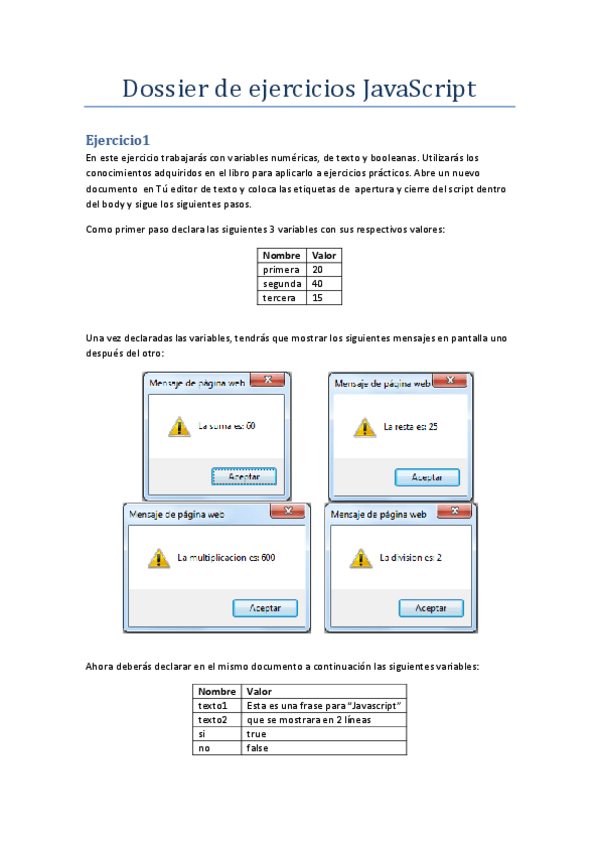 Dossier de ejercicios JavaScript

Ejercicio1

En este ejercicio trabajarás con variables numéricas, de texto y booleanas. Utilizarás los conocimientos adquiridos en el libro para aplicarlo a ejercicios prácticos. Abre un nuevo documento en Tú editor de texto y coloca las etiquetas de apertura y cierre del script dentro del body y sigue los siguientes pasos.

Como primer paso declara las siguientes 3 variables con sus respectivos valores:

| Nombre | Valor |
|---|---|
| primera | 20 |
| segunda | 40 |
| tercera | 15 |

Una vez declaradas las variables, tendrás que mostrar los siguientes mensajes en pantalla uno después del otro:

Mensaje de página web
La suma es: 60
Aceptar

Mensaje de página web
La resta es: 25
Aceptar

Mensaje de página web
La multiplicacion es: 600
Aceptar

Mensaje de página web
La division es: 2
Aceptar

Ahora deberás declarar en el mismo documento a continuación las siguientes variables:

| Nombre | Valor |
|---|---|
| texto1 | Esta es una frase para "Javascript" |
| texto2 | que se mostrara en 2 líneas |
| si | true |
| no | false |