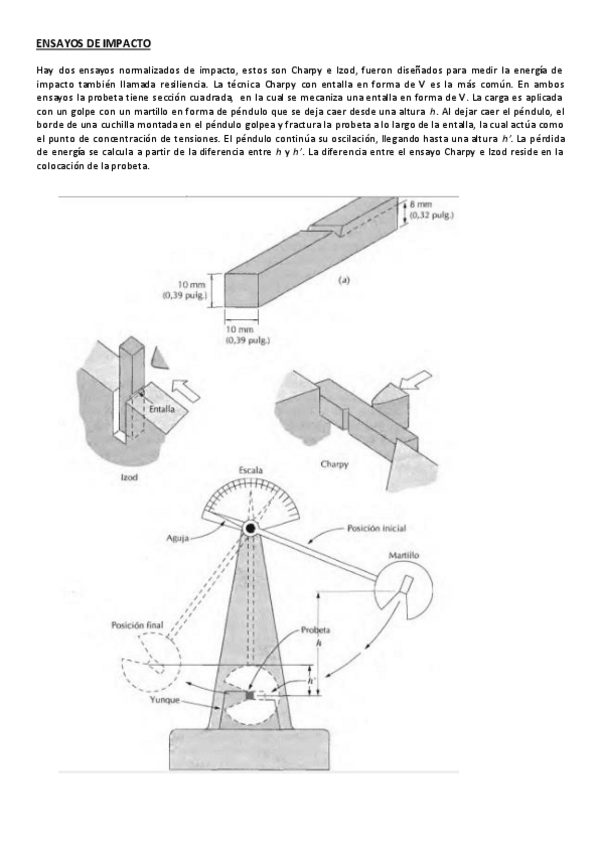 ENSAYOS DE IMPACTO

Hay dos ensayos normalizados de impacto, estos son Charpy e Izod, fueron diseñados para medir la energía de impacto también llamada resiliencia. La técnica Charpy con entalla en forma de V es la más común. En ambos ensayos la probeta tiene sección cuadrada, en la cual se mecaniza una entalla en forma de V. La carga es aplicada con un golpe con un martillo en forma de péndulo que se deja caer desde una altura $h$. Al dejar caer el péndulo, el borde de una cuchilla montada en el péndulo golpea y fractura la probeta a lo largo de la entalla, la cual actúa como el punto de concentración de tensiones. El péndulo continúa su oscilación, llegando hasta una altura $h'$. La pérdida de energía se calcula a partir de la diferencia entre $h$ y $h'$. La diferencia entre el ensayo Charpy e Izod reside en la colocación de la probeta.

8 mm
(0,32 pulg.)
10 mm
(0,39 pulg.)
(a)
10 mm
(0,39 pulg.)
Entalla
Izod
Charpy
Escala
Aguja
Posición inicial
Martillo
Posición final
Probeta
$h$
$h'$
Yunque