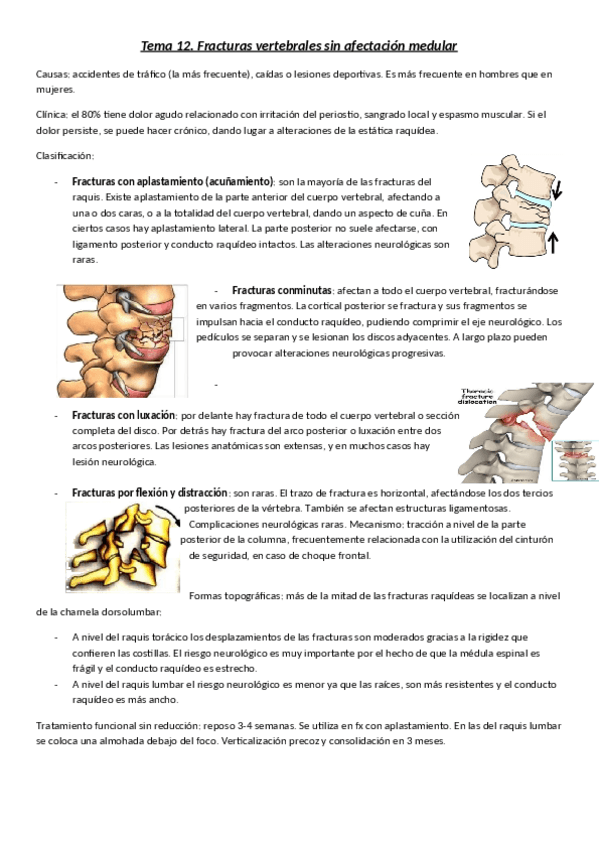 Tema 12. Fracturas vertebrales sin afectación medular

Causas: accidentes de tráfico (la más frecuente), caídas o lesiones deportivas. Es más frecuente en hombres que en mujeres.

Clínica: el 80% tiene dolor agudo relacionado con irritación del periostio, sangrado local y espasmo muscular. Si el dolor persiste, se puede hacer crónico, dando lugar a alteraciones de la estática raquídea.

Clasificación:

- Fracturas con aplastamiento (acuñamiento): son la mayoría de las fracturas del raquis. Existe aplastamiento de la parte anterior del cuerpo vertebral, afectando a una o dos caras, o a la totalidad del cuerpo vertebral, dando un aspecto de cuña. En ciertos casos hay aplastamiento lateral. La parte posterior no suele afectarse, con ligamento posterior y conducto raquídeo intactos. Las alteraciones neurológicas son raras.

- Fracturas conminutas: afectan a todo el cuerpo vertebral, fracturándose en varios fragmentos. La cortical posterior se fractura y sus fragmentos se impulsan hacia el conducto raquídeo, pudiendo comprimir el eje neurológico. Los pedículos se separan y se lesionan los discos adyacentes. A largo plazo pueden provocar alteraciones neurológicas progresivas.

-

Thoracic fracture dislocation

- Fracturas con luxación: por delante hay fractura de todo el cuerpo vertebral o sección completa del disco. Por detrás hay fractura del arco posterior o luxación entre dos arcos posteriores. Las lesiones anatómicas son extensas, y en muchos casos hay lesión neurológica.

- Fracturas por flexión y distracción: son raras. El trazo de fractura es horizontal, afectándose los dos tercios posteriores de la vértebra. También se afectan estructuras ligamentosas. Complicaciones neurológicas raras. Mecanismo: tracción a nivel de la parte posterior de la columna, frecuentemente relacionada con la utilización del cinturón de seguridad, en caso de choque frontal.

Formas topográficas: más de la mitad de las fracturas raquídeas se localizan a nivel de la charnela dorsolumbar:

- A nivel del raquis torácico los desplazamientos de las fracturas son moderados gracias a la rigidez que confieren las costillas. El riesgo neurológico es muy importante por el hecho de que la médula espinal es frágil y el conducto raquídeo es estrecho.
- A nivel del raquis lumbar el riesgo neurológico es menor ya que las raíces, son más resistentes y el conducto raquídeo es más ancho.

Tratamiento funcional sin reducción: reposo 3-4 semanas. Se utiliza en fx con aplastamiento. En las del raquis lumbar se coloca una almohada debajo del foco. Verticalización precoz y consolidación en 3 meses.