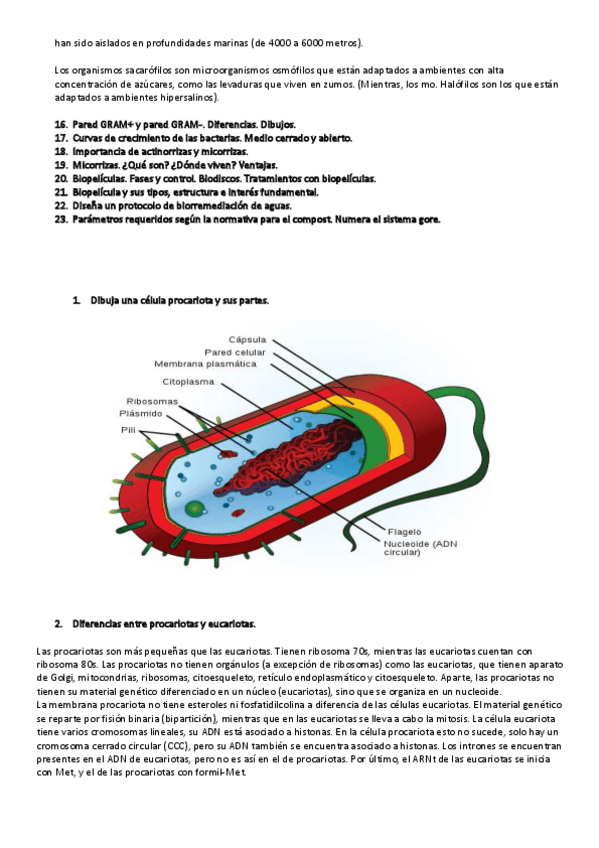 han sido aislados en profundidades marinas (de 4000 a 6000 metros).

Los organismos sacarófilos son microorganismos osmófilos que están adaptados a ambientes con alta concentración de azúcares, como las levaduras que viven en zumos. (Mientras, los mo. Halófilos son los que están adaptados a ambientes hipersalinos).

16. Pared GRAM+ y pared GRAM-. Diferencias. Dibujos.
17. Curvas de crecimiento de las bacterias. Medio cerrado y abierto.
18. Importancia de actinorrizas y micorrizas.
19. Micorrizas. ¿Qué son? ¿Dónde viven? Ventajas.
20. Biopelículas. Fases y control. Biodiscos. Tratamientos con biopelículas.
21. Biopelícula y sus tipos, estructura e interés fundamental.
22. Diseña un protocolo de biorremediación de aguas.
23. Parámetros requeridos según la normativa para el compost. Numera el sistema gore.

1. Dibuja una célula procariota y sus partes.

Cápsula
Pared celular
Membrana plasmática
Citoplasma
Ribosomas
Plásmido
Pili
Flagelo
Nucleoide (ADN circular)

2. Diferencias entre procariotas y eucariotas.

Las procariotas son más pequeñas que las eucariotas. Tienen ribosoma 70s, mientras las eucariotas cuentan con ribosoma 80s. Las procariotas no tienen orgánulos (a excepción de ribosomas) como las eucariotas, que tienen aparato de Golgi, mitocondrias, ribosomas, citoesqueleto, retículo endoplasmático y citoesqueleto. Aparte, las procariotas no tienen su material genético diferenciado en un núcleo (eucariotas), sino que se organiza en un nucleoide.
La membrana procariota no tiene esteroles ni fosfatidilcolina a diferencia de las células eucariotas. El material genético se reparte por fisión binaria (bipartición), mientras que en las eucariotas se lleva a cabo la mitosis. La célula eucariota tiene varios cromosomas lineales, su ADN está asociado a histonas. En la célula procariota esto no sucede, solo hay un cromosoma cerrado circular (CCC), pero su ADN también se encuentra asociado a histonas. Los intrones se encuentran presentes en el ADN de eucariotas, pero no es así en el de procariotas. Por último, el ARNt de las eucariotas se inicia con Met, y el de las procariotas con formil-Met.