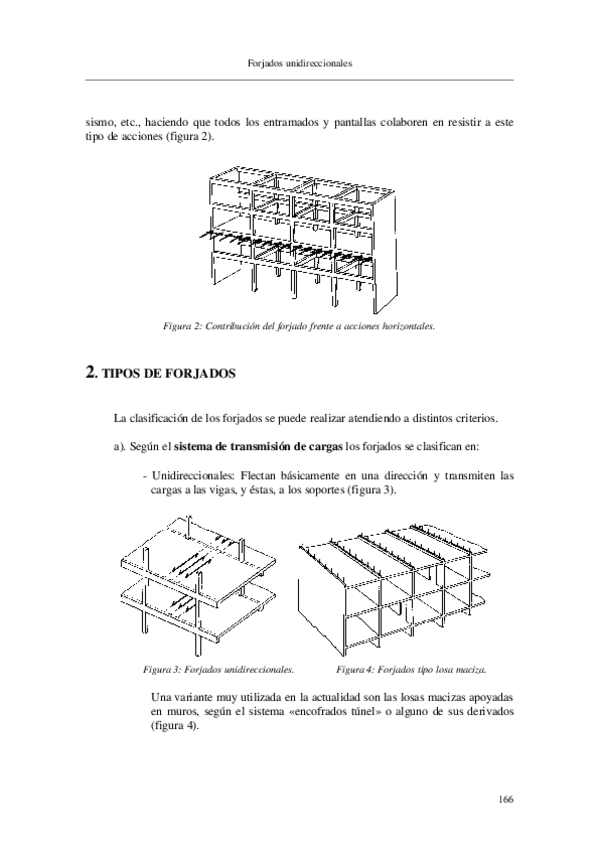 Forjados unidireccionales

sismo, etc., haciendo que todos los entramados y pantallas colaboren en resistir a este tipo de acciones (figura 2).

Figura 2: Contribución del forjado frente a acciones horizontales.

2. TIPOS DE FORJADOS

La clasificación de los forjados se puede realizar atendiendo a distintos criterios.

a). Según el sistema de transmisión de cargas los forjados se clasifican en:

- Unidireccionales: Flectan básicamente en una dirección y transmiten las cargas a las vigas, y éstas, a los soportes (figura 3).

Figura 3: Forjados unidireccionales.

Figura 4: Forjados tipo losa maciza.

Una variante muy utilizada en la actualidad son las losas macizas apoyadas en muros, según el sistema «encofrados túnel» o alguno de sus derivados (figura 4).

166