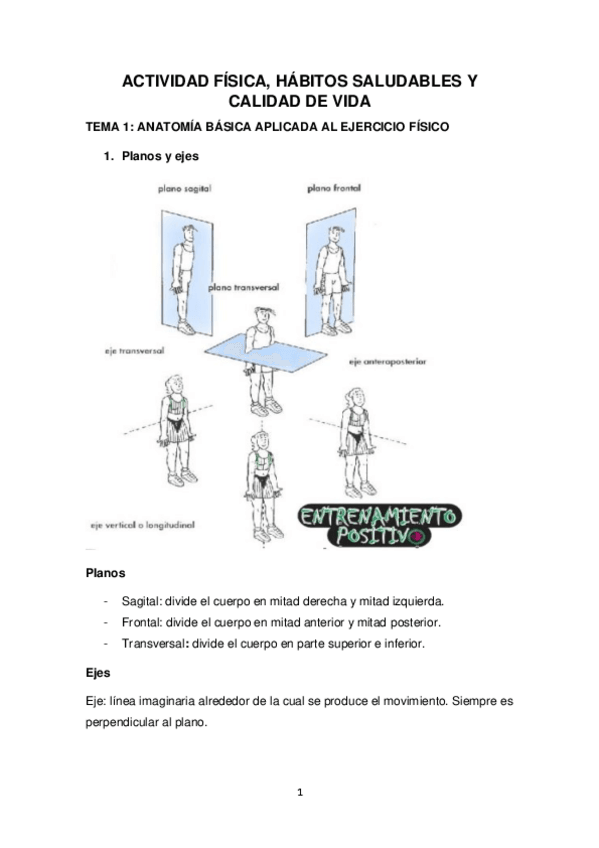 ACTIVIDAD FÍSICA, HÁBITOS SALUDABLES Y CALIDAD DE VIDA

TEMA 1: ANATOMÍA BÁSICA APLICADA AL EJERCICIO FÍSICO

1. Planos y ejes

plano sagital

plano frontal

plano transversal

eje transversal

eje anteroposterior

eje vertical o longitudinal

ENTRENAMIENTO POSITIVO

Planos

- Sagital: divide el cuerpo en mitad derecha y mitad izquierda.
- Frontal: divide el cuerpo en mitad anterior y mitad posterior.
- Transversal: divide el cuerpo en parte superior e inferior.

Ejes

Eje: línea imaginaria alrededor de la cual se produce el movimiento. Siempre es perpendicular al plano.

1