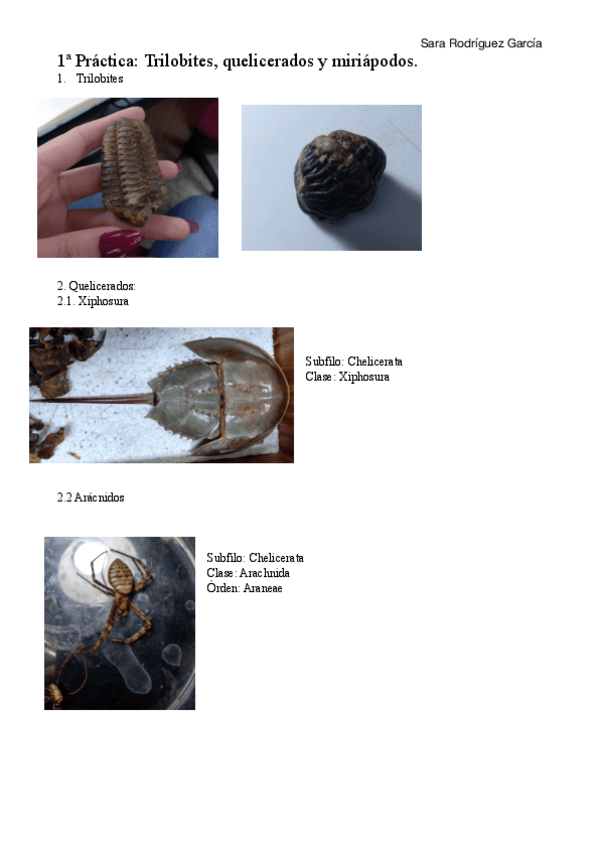 Sara Rodríguez García

1ª Práctica: Trilobites, quelicerados y miriápodos.

1. Trilobites

2. Quelicerados:
2.1. Xiphosura

Subfilo: Chelicerata
Clase: Xiphosura

2.2 Arácnidos

Subfilo: Chelicerata
Clase: Arachnida
Órden: Araneae