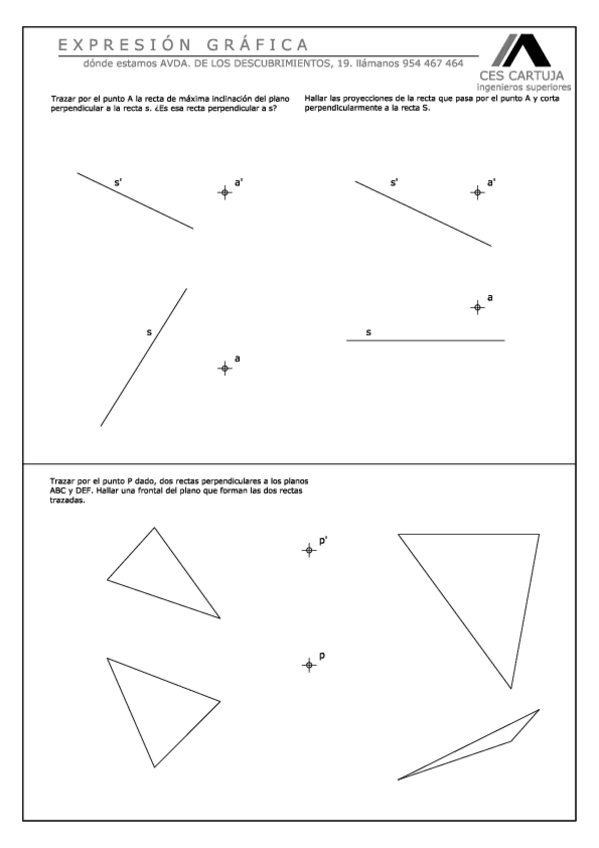 EXPRESIÓN GRÁFICA
dónde estamos AVDA. DE LOS DESCUBRIMIENTOS, 19. llámanos 954 467 464

CES CARTUJA
ingenieros superiores

Trazar por el punto A la recta de máxima inclinación del plano perpendicular a la recta s. ¿Es esa recta perpendicular a s?

s'
a'
s
a

Hallar las proyecciones de la recta que pasa por el punto A y corta perpendicularmente a la recta S.

s'
a'
a
s

Trazar por el punto P dado, dos rectas perpendiculares a los planos ABC y DEF. Hallar una frontal del plano que forman las dos rectas trazadas.

p'
p