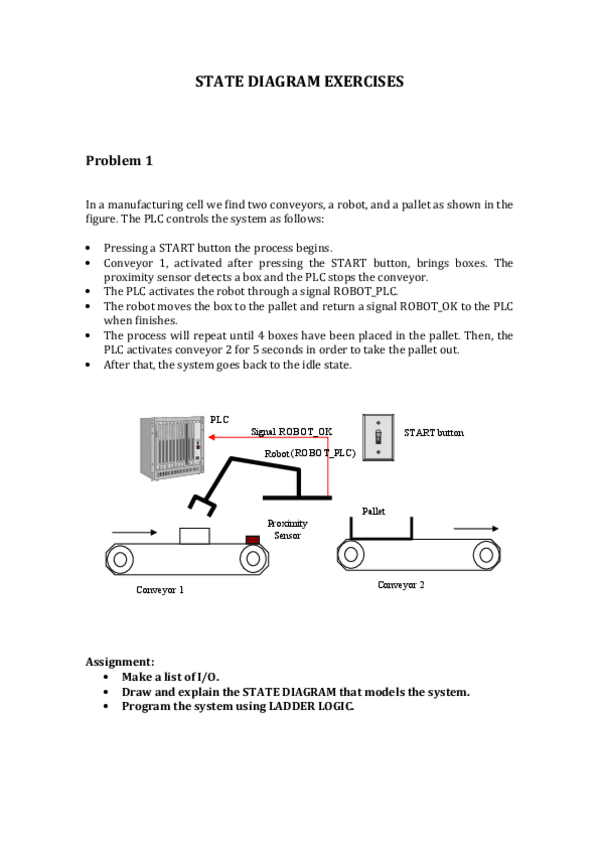 STATE DIAGRAM EXERCISES

Problem 1

In a manufacturing cell we find two conveyors, a robot, and a pallet as shown in the figure. The PLC controls the system as follows:

• Pressing a START button the process begins.
• Conveyor 1, activated after pressing the START button, brings boxes. The proximity sensor detects a box and the PLC stops the conveyor.
• The PLC activates the robot through a signal ROBOT_PLC.
• The robot moves the box to the pallet and return a signal ROBOT_OK to the PLC when finishes.
• The process will repeat until 4 boxes have been placed in the pallet. Then, the PLC activates conveyor 2 for 5 seconds in order to take the pallet out.
• After that, the system goes back to the idle state.

PLC
Signal ROBOT_OK
START button
Robot (ROBOT_PLC)
Pallet
Proximity Sensor
Conveyor 1
Conveyor 2

Assignment:
• Make a list of I/O.
• Draw and explain the STATE DIAGRAM that models the system.
• Program the system using LADDER LOGIC.