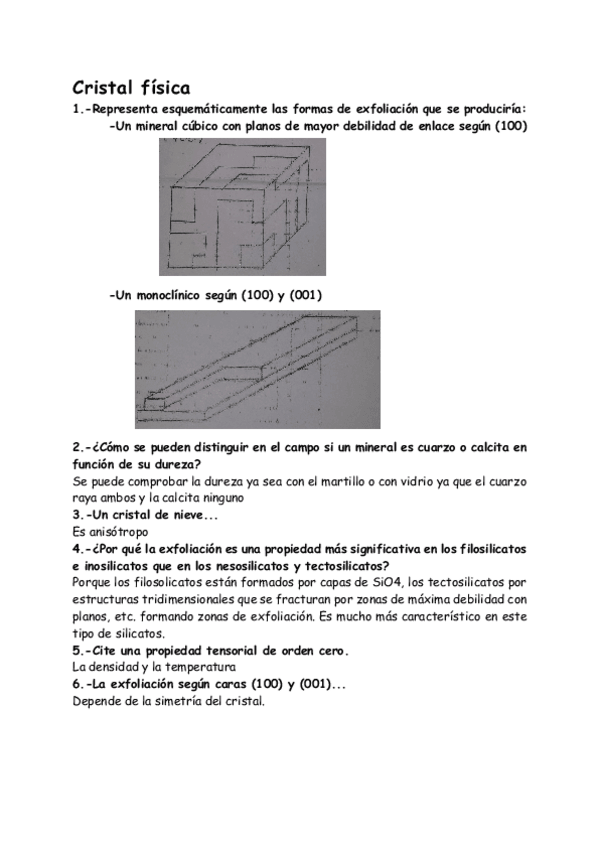 Cristal física

1.-Representa esquemáticamente las formas de exfoliación que se produciría:

-Un mineral cúbico con planos de mayor debilidad de enlace según (100)

-Un monoclínico según (100) y (001)

2.-¿Cómo se pueden distinguir en el campo si un mineral es cuarzo o calcita en función de su dureza?

Se puede comprobar la dureza ya sea con el martillo o con vidrio ya que el cuarzo raya ambos y la calcita ninguno

3.-Un cristal de nieve...

Es anisótropo

4.-¿Por qué la exfoliación es una propiedad más significativa en los filosilicatos e inosilicatos que en los nesosilicatos y tectosilicatos?

Porque los filosolicatos están formados por capas de SiO4, los tectosilicatos por estructuras tridimensionales que se fracturan por zonas de máxima debilidad con planos, etc. formando zonas de exfoliación. Es mucho más característico en este tipo de silicatos.

5.-Cite una propiedad tensorial de orden cero.

La densidad y la temperatura

6.-La exfoliación según caras (100) y (001)...

Depende de la simetría del cristal.