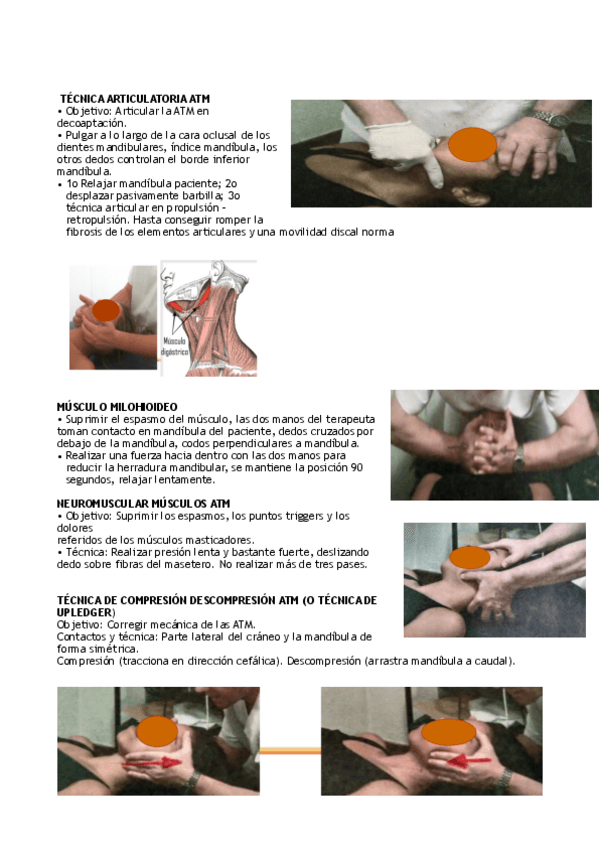 TÉCNICA ARTICULATORIA ATM
• Objetivo: Articular la ATM en decoaptación.
• Pulgar a lo largo de la cara oclusal de los dientes mandibulares, índice mandíbula, los otros dedos controlan el borde inferior mandíbula.
• 1o Relajar mandíbula paciente; 2o desplazar pasivamente barbilla; 3o técnica articular en propulsión - retropulsión. Hasta conseguir romper la fibrosis de los elementos articulares y una movilidad discal norma

Músculo digástrico

MÚSCULO MILOHIOIDEO
• Suprimir el espasmo del músculo, las dos manos del terapeuta toman contacto en mandíbula del paciente, dedos cruzados por debajo de la mandíbula, codos perpendiculares a mandíbula.
• Realizar una fuerza hacia dentro con las dos manos para reducir la herradura mandibular, se mantiene la posición 90 segundos, relajar lentamente.

NEUROMUSCULAR MÚSCULOS ATM
• Objetivo: Suprimir los espasmos, los puntos triggers y los dolores
referidos de los músculos masticadores.
• Técnica: Realizar presión lenta y bastante fuerte, deslizando dedo sobre fibras del masetero. No realizar más de tres pases.

TÉCNICA DE COMPRESIÓN DESCOMPRESIÓN ATM (O TÉCNICA DE UPLEDGER)
Objetivo: Corregir mecánica de las ATM.
Contactos y técnica: Parte lateral del cráneo y la mandíbula de forma simétrica.
Compresión (tracciona en dirección cefálica). Descompresión (arrastra mandíbula a caudal).