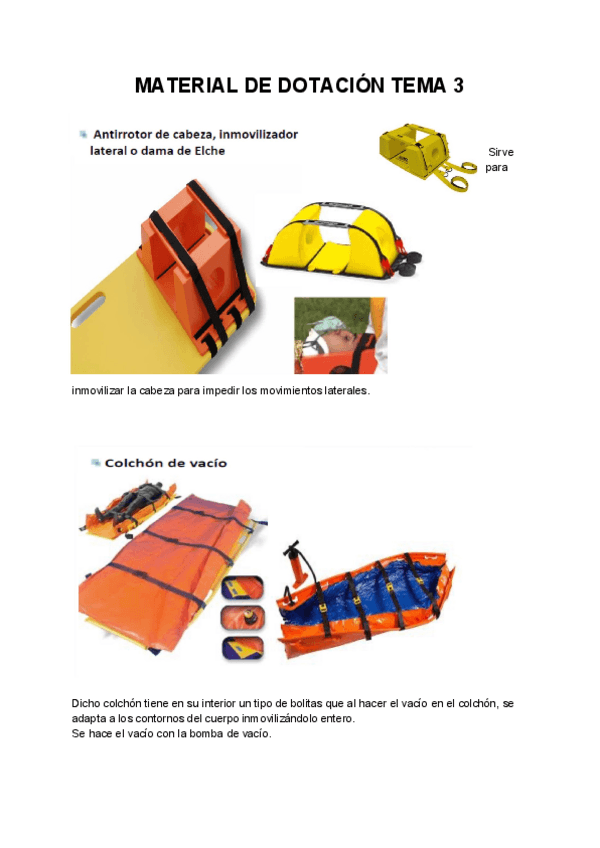 MATERIAL DE DOTACIÓN TEMA 3

Antirrotor de cabeza, inmovilizador lateral o dama de Elche

Sirve para

inmovilizar la cabeza para impedir los movimientos laterales.

Colchón de vacío

Dicho colchón tiene en su interior un tipo de bolitas que al hacer el vacío en el colchón, se adapta a los contornos del cuerpo inmovilizándolo entero.
Se hace el vacío con la bomba de vacío.