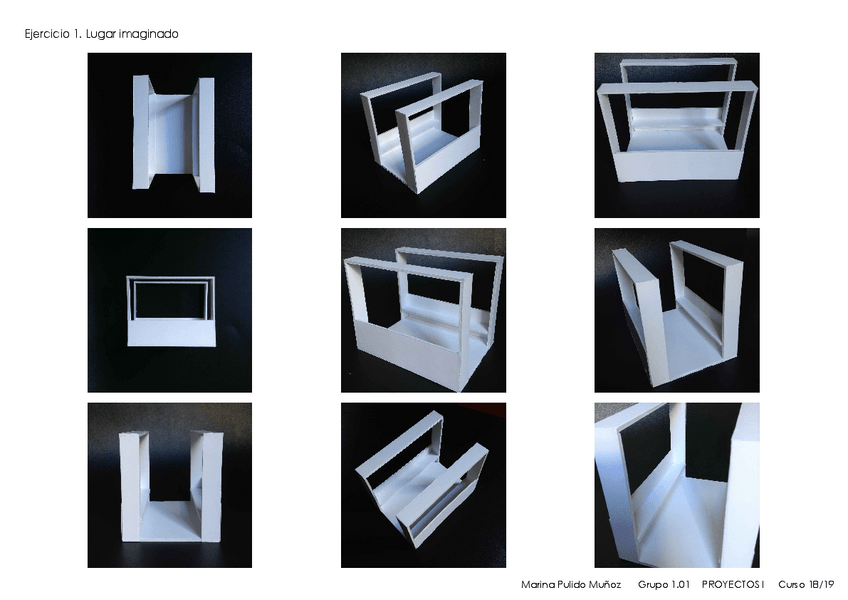 Ejercicio 1. Lugar imaginado

Marina Pulido Muñoz Grupo 1.01 PROYECTOS I Curso 18/19