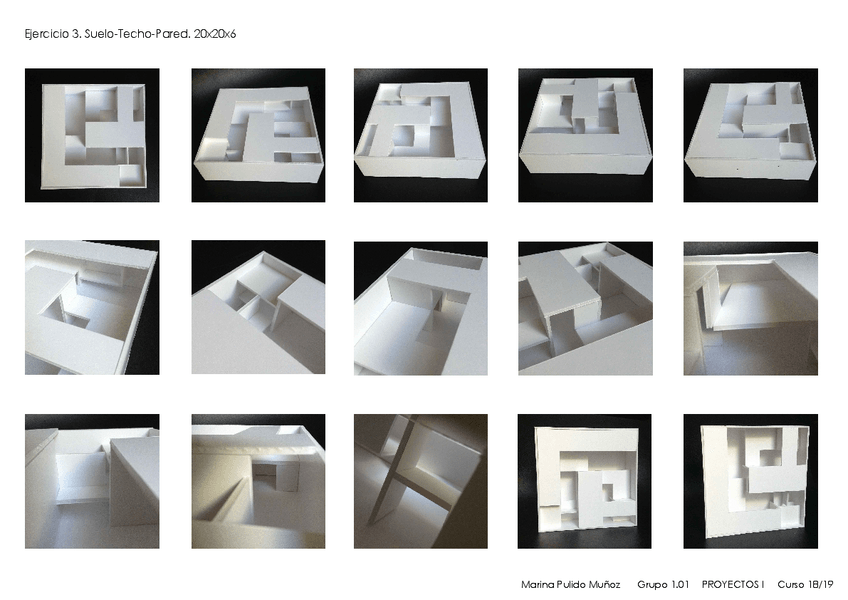 Ejercicio 3. Suelo-Techo-Pared. 20x20x6

Marina Pulido Muñoz Grupo 1.01 PROYECTOS I Curso 18/19