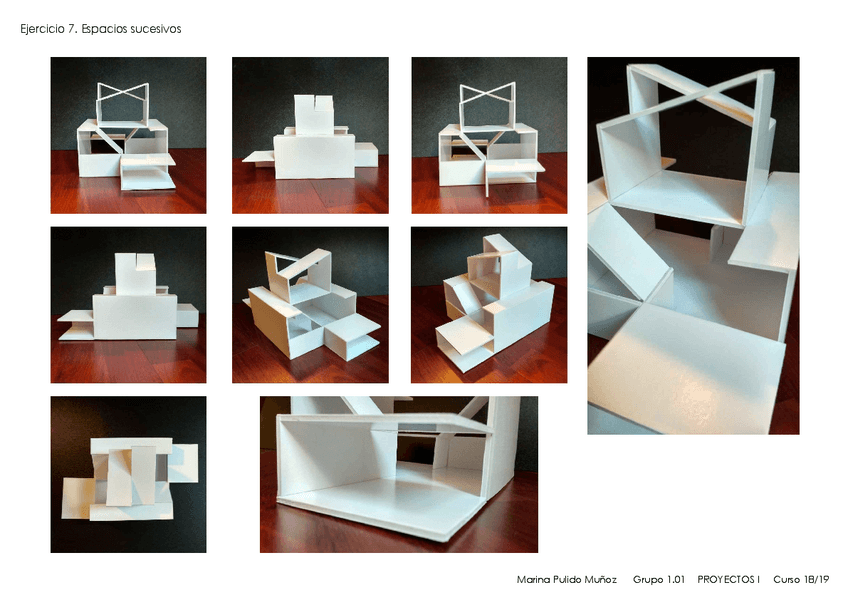 Ejercicio 7. Espacios sucesivos

Marina Pulido Muñoz    Grupo 1.01    PROYECTOS I    Curso 18/19